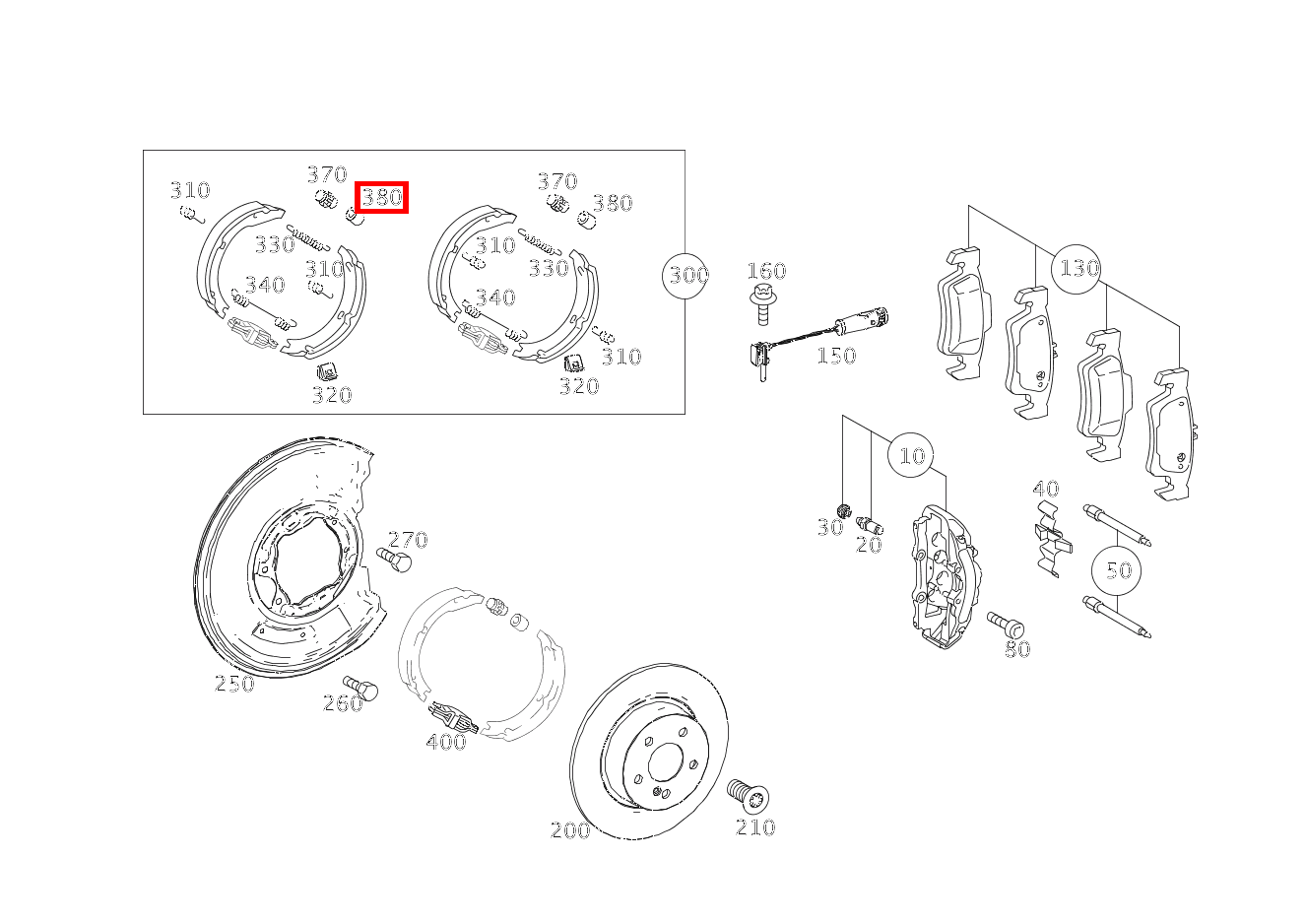 310
370
380
330
310
340
320
370
380
310
330
340
310
320
300
160
150
130
10
30
20
40
50
80
270
250
260
400
200
210