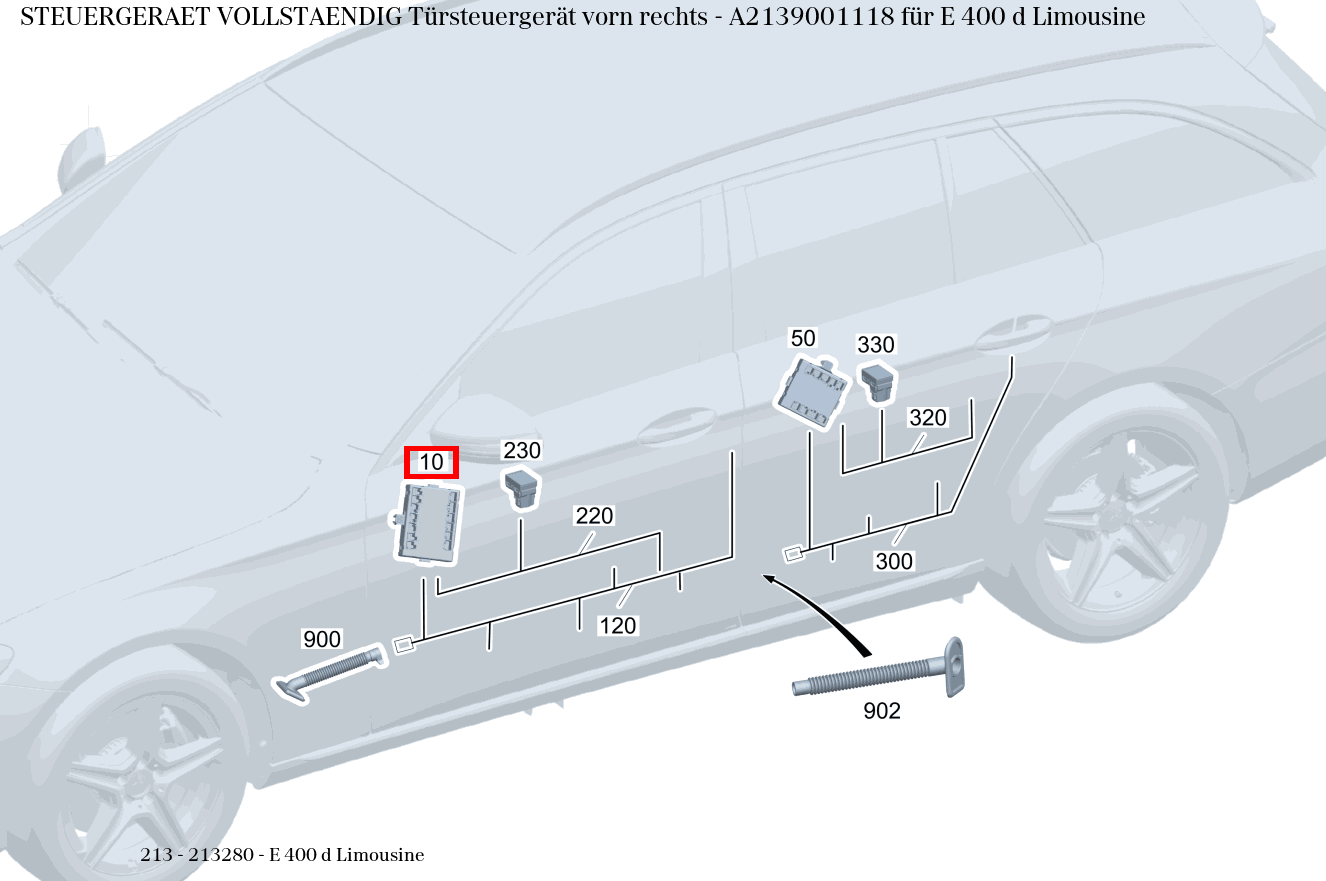 STEUERGERAET VOLLSTAENDIG Türsteuergerät vorn rechts - A2139001118 für E 400 d Limousine

50
330
320
10
230
220
300
120
900
902

213 - 213280 - E 400 d Limousine