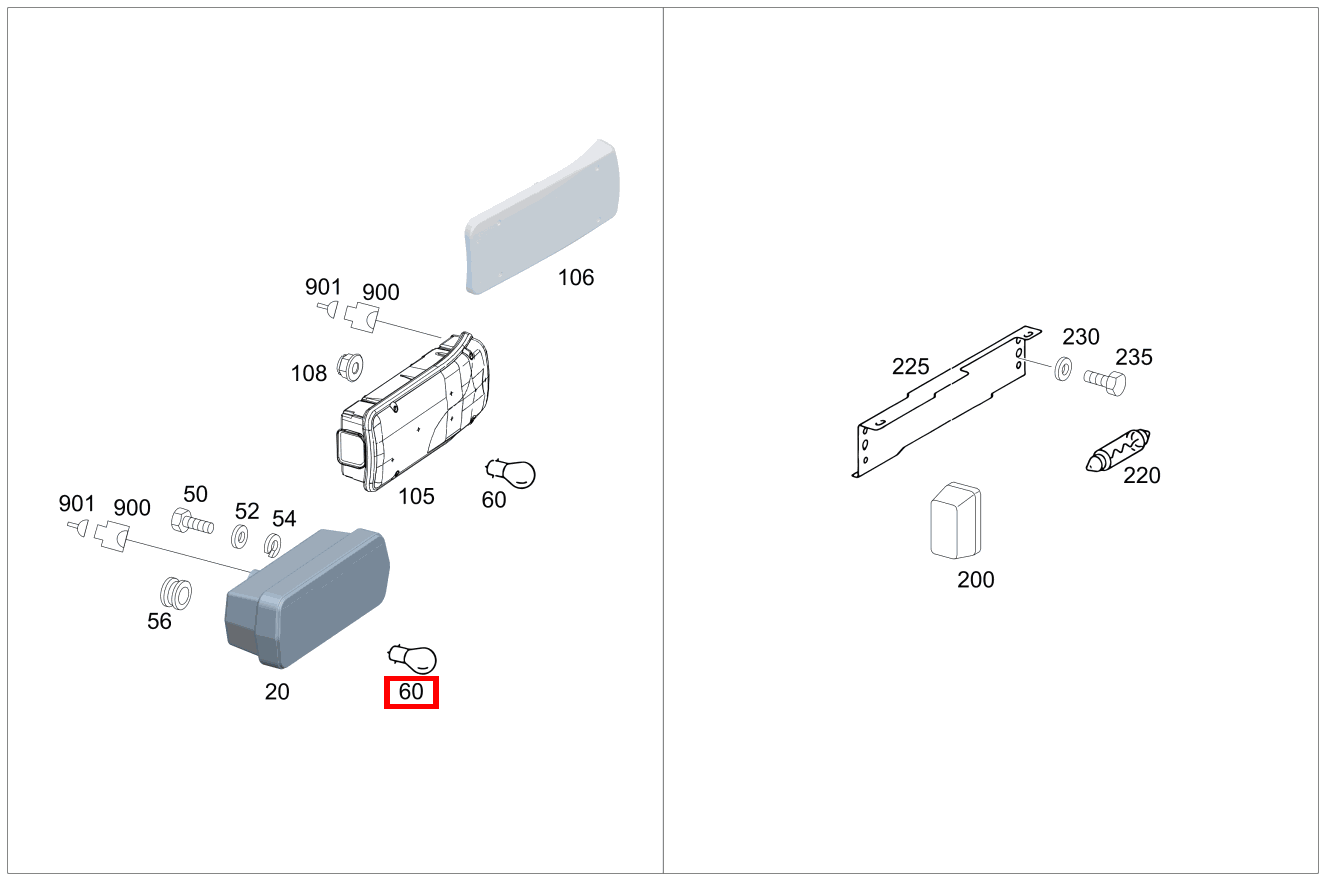 106

901 900

108

105

60

901 900 50 52 54

56

20

60

225 230 235

220

200