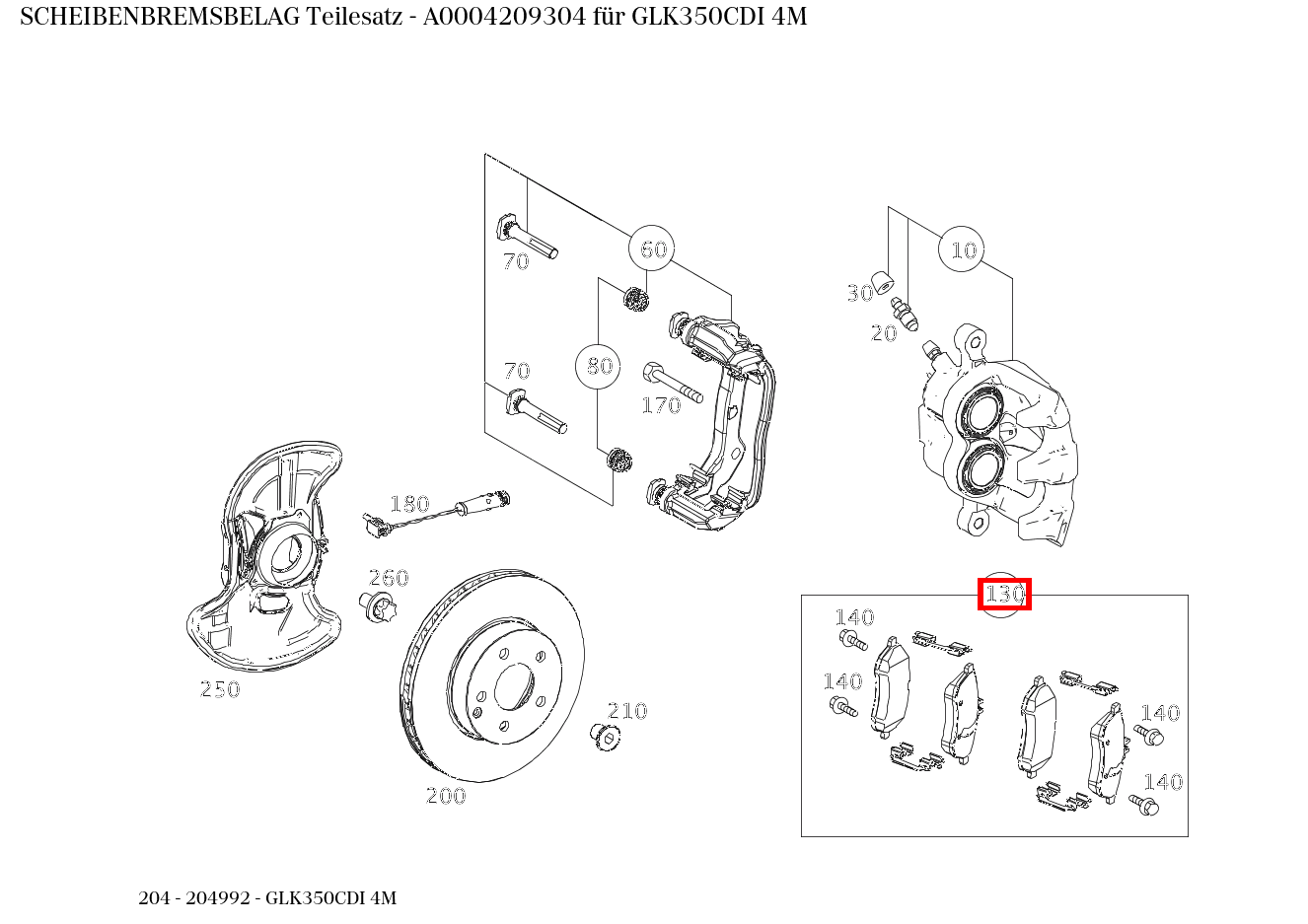 SCHEIBENBREMSBELAG Teilesatz - A0004209304 für GLK350CDI 4M

70
60
10
30
20
70
80
170
180
260
250
200
210
130
140
140
140
140

204 - 204992 - GLK350CDI 4M