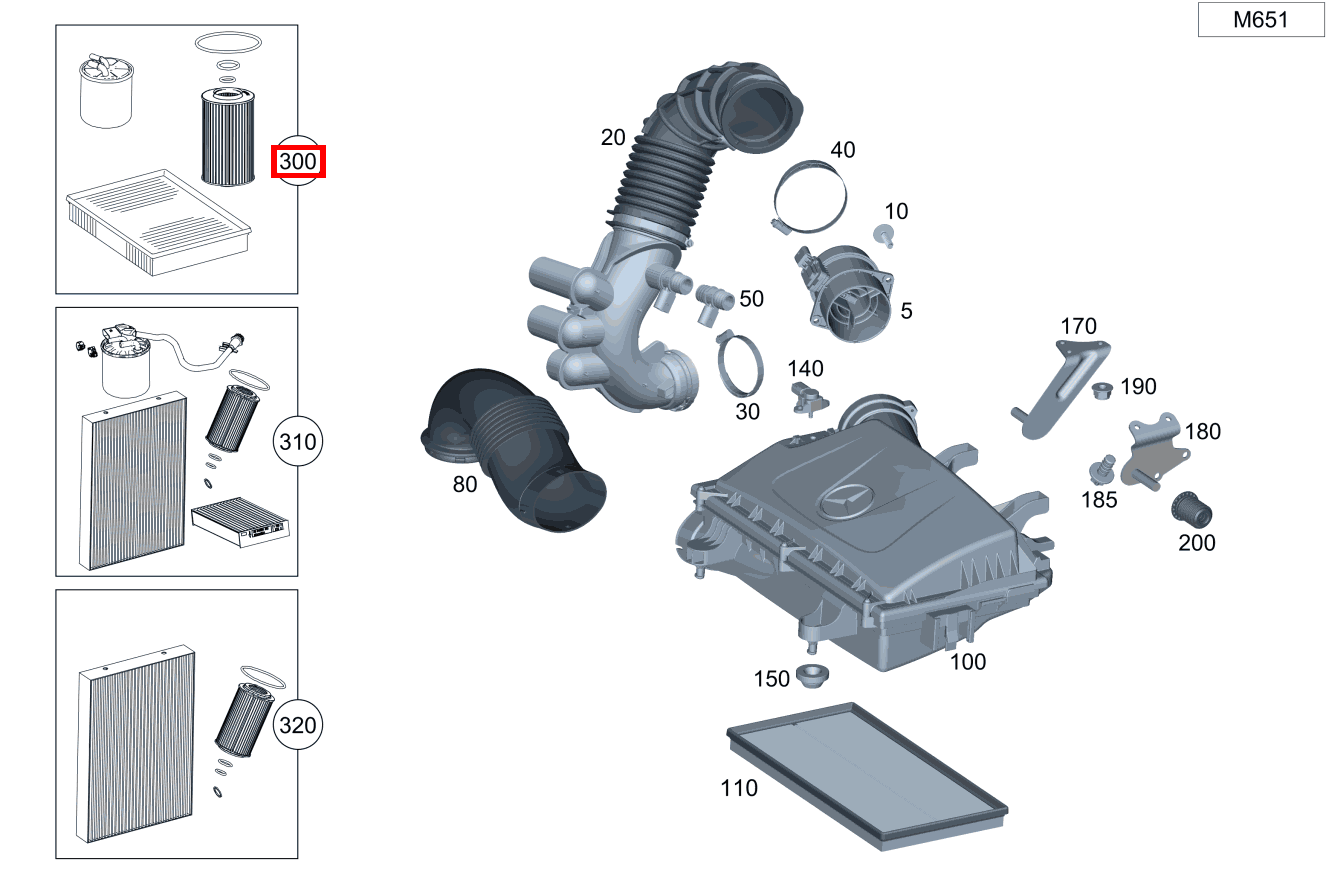 M651

300

310

320

20

40

10

50

5

30

140

170

190

180

185

200

80

100

150

110