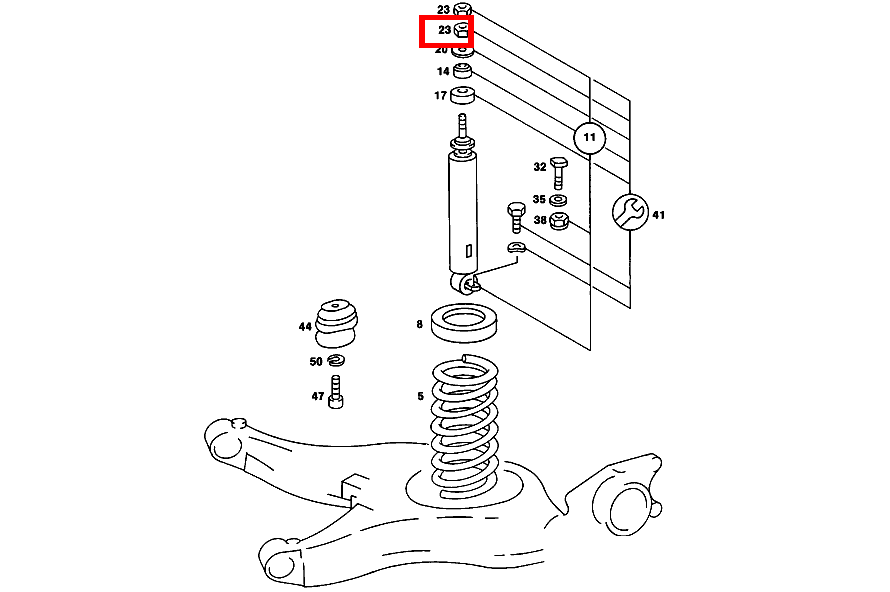 23
23
20
14
17
11
32
35
38
41
44
8
50
47
5