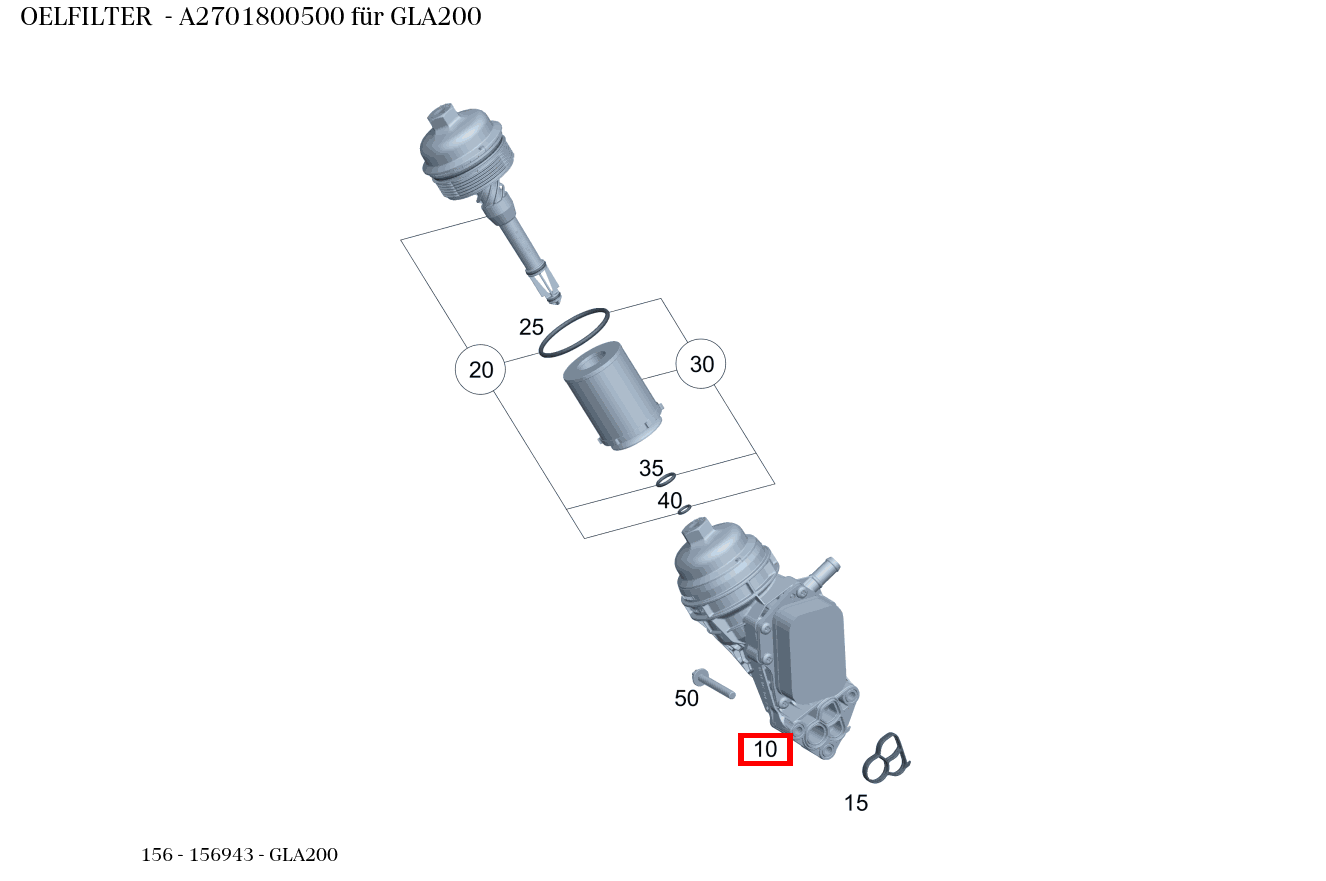 OELFILTER - A2701800500 für GLA200

25
20
30
35
40
50
10
15

156 - 156943 - GLA200