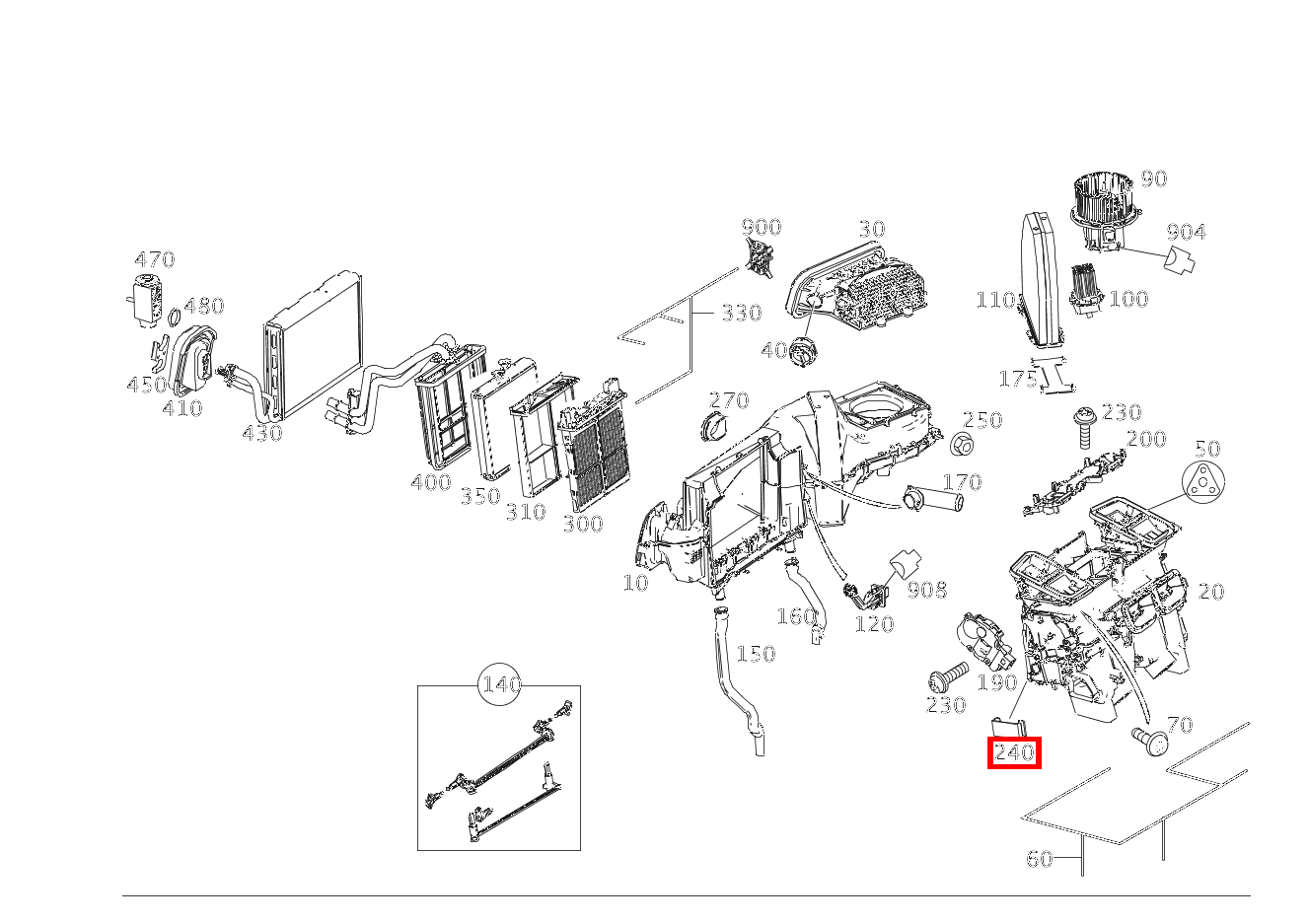 470
480
450
410
430
400
350
310
300
900
330
30
40
270
10
160
150
120
908
170
250
90
904
110
100
175
230
200
50
20
190
230
240
70
60
140