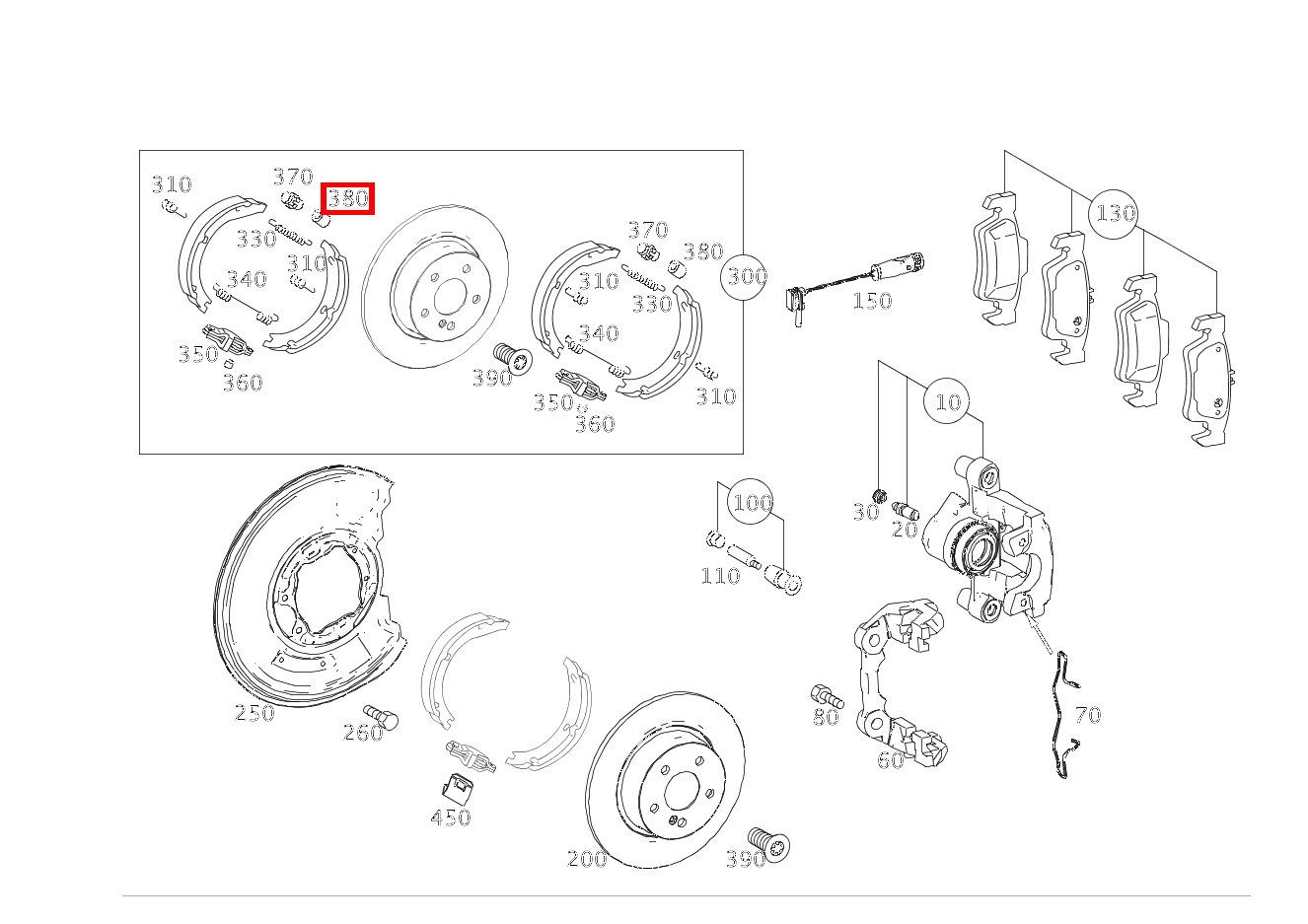 310
370
380
330
310
340
350
360
370
380
310
330
340
390
350
360
310
300
150
130
10
30
20
100
110
250
260
450
200
390
80
60
70