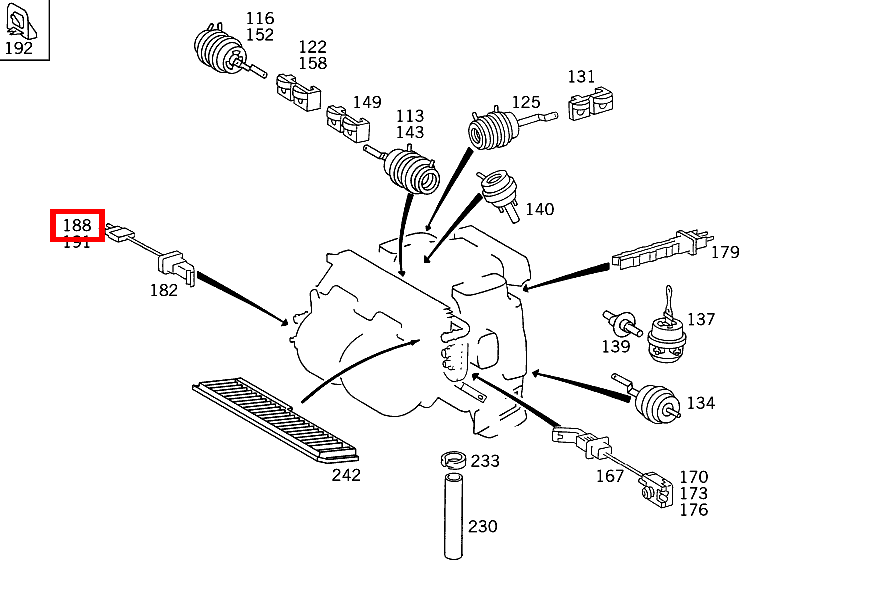 192
116
152
122
158
149
113
143
125
131
140
188
191
182
179
137
139
134
242
233
230
167
170
173
176