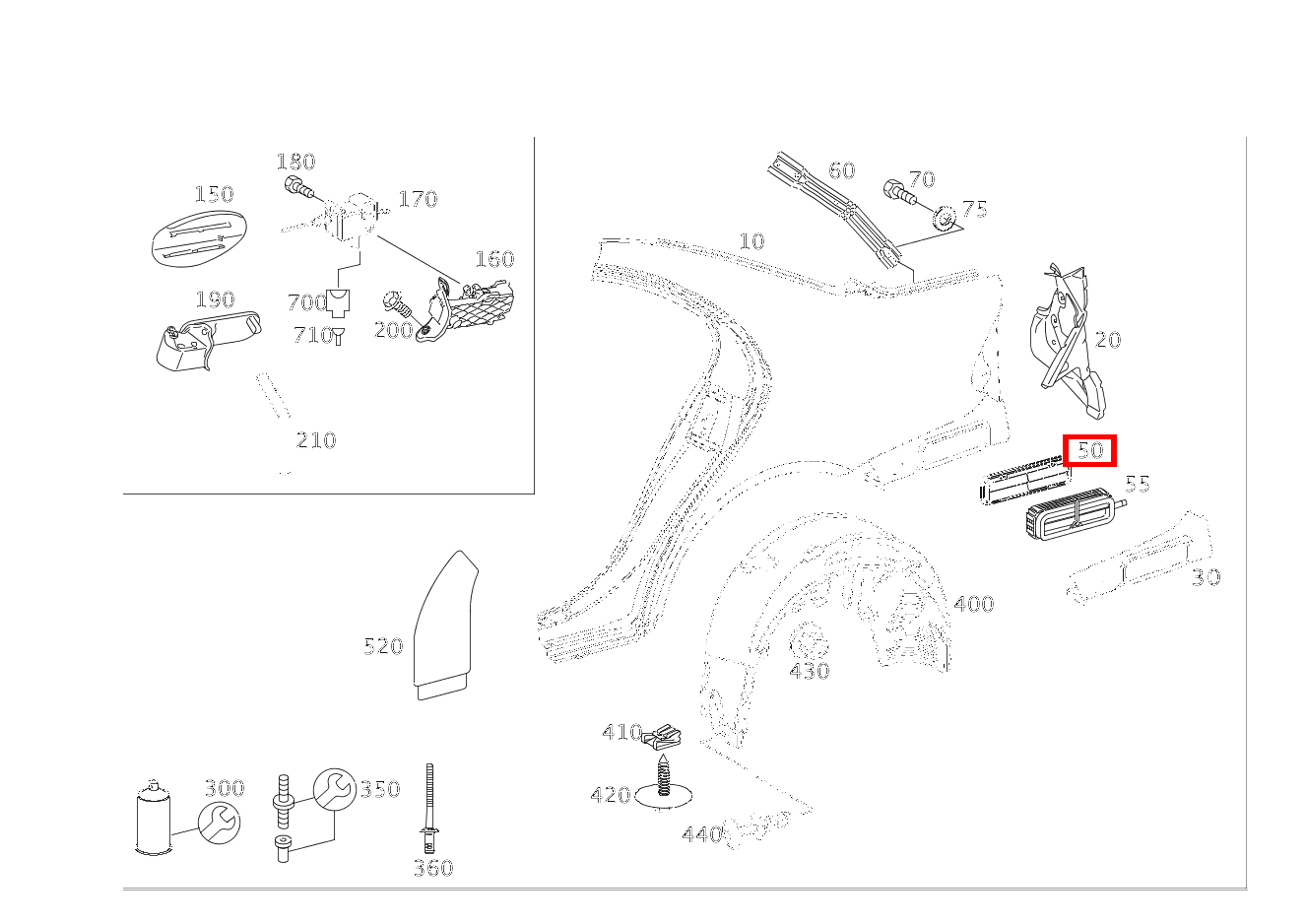 180
150
170
160
190
700
710
200
210
60
70
75
10
20
50
55
30
400
430
520
410
420
440
300
350
360