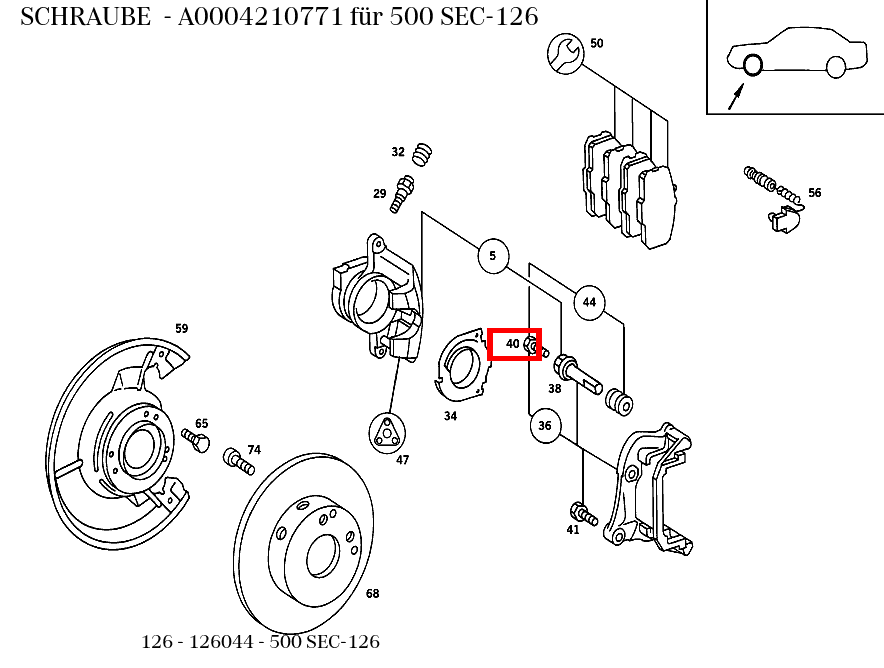 SCHRAUBE - A0004210771 für 500 SEC-126

50
32
29
56
5
44
59
40
38
34
36
65
74
47
41
68

126 - 126044 - 500 SEC-126