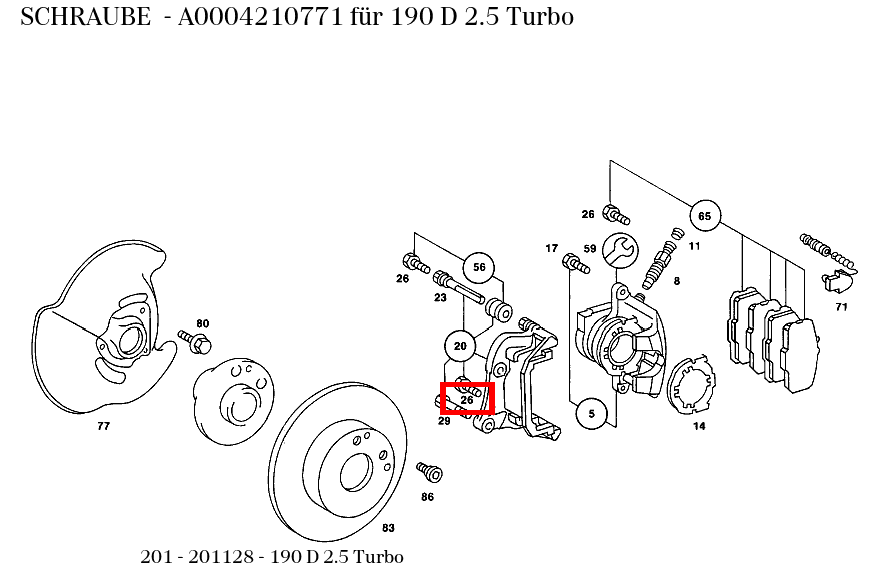 SCHRAUBE - A0004210771 für 190 D 2.5 Turbo

26
65
17
59
11
26
56
8
23
71
80
20
26
29
5
14
77
86
83

201 - 201128 - 190 D 2.5 Turbo