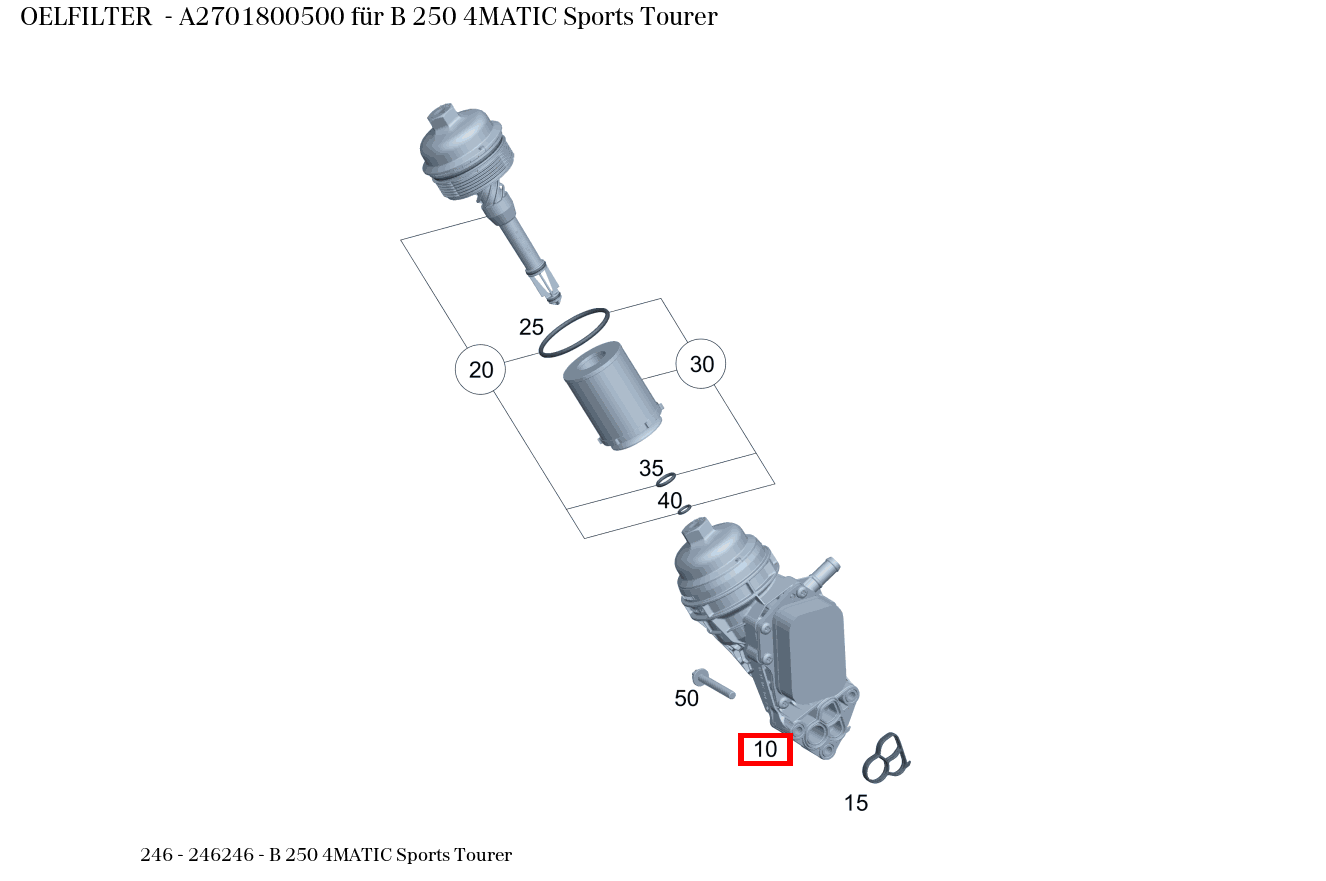 OELFILTER - A2701800500 für B 250 4MATIC Sports Tourer

25
20
30
35
40
50
10
15

246 - 246246 - B 250 4MATIC Sports Tourer