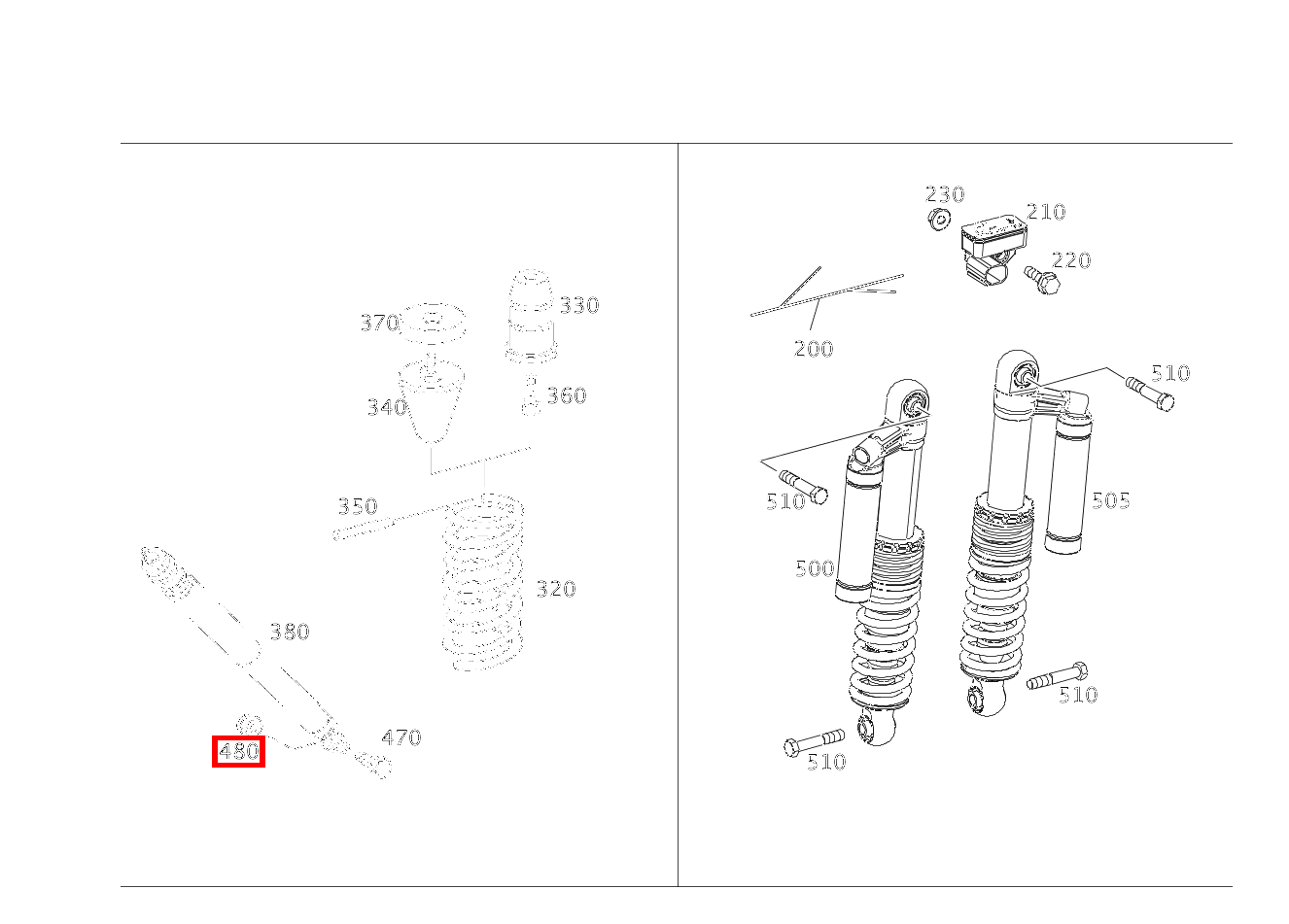 370
330
340
360
350
320
380
480
470

230
210
220
200
510
510
505
500
510
510