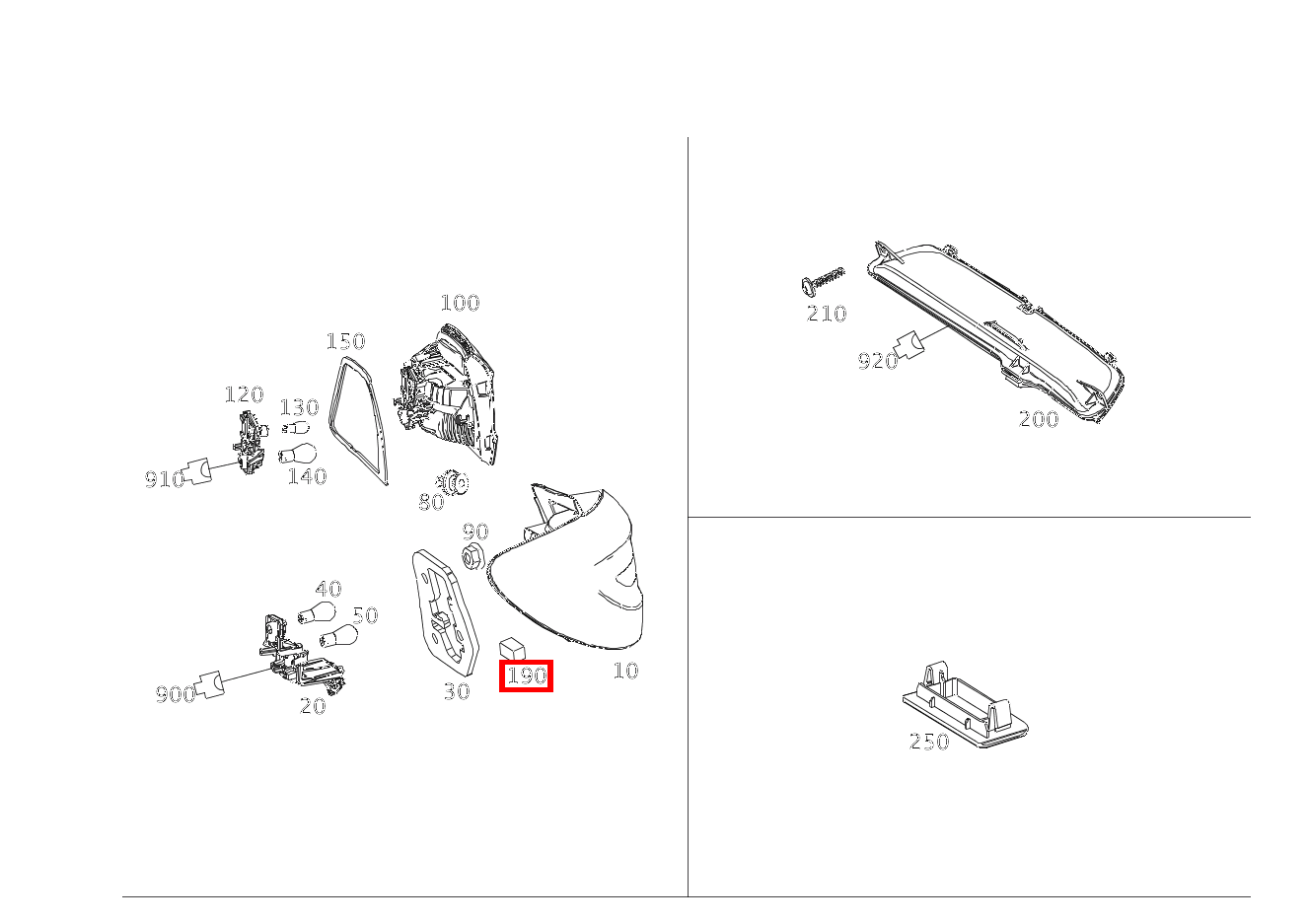 100
150
120
130
910
140
80
90
40
50
900
20
30
190
10
210
920
200
250