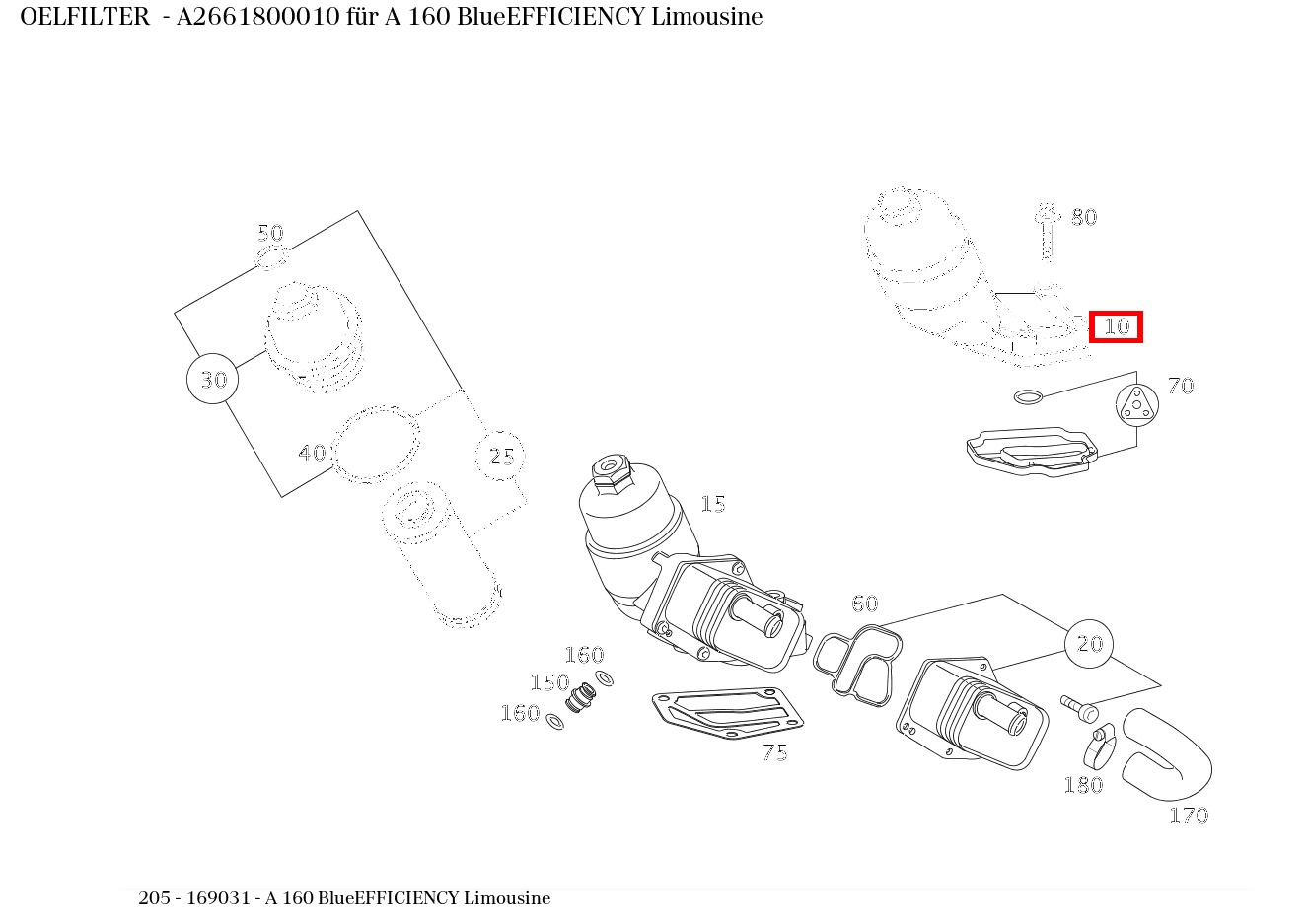 OELFILTER - A2661800010 für A 160 BlueEFFICIENCY Limousine

50
80
10
30
70
40
25
15
60
20
160
150
160
75
180
170

205 - 169031 - A 160 BlueEFFICIENCY Limousine