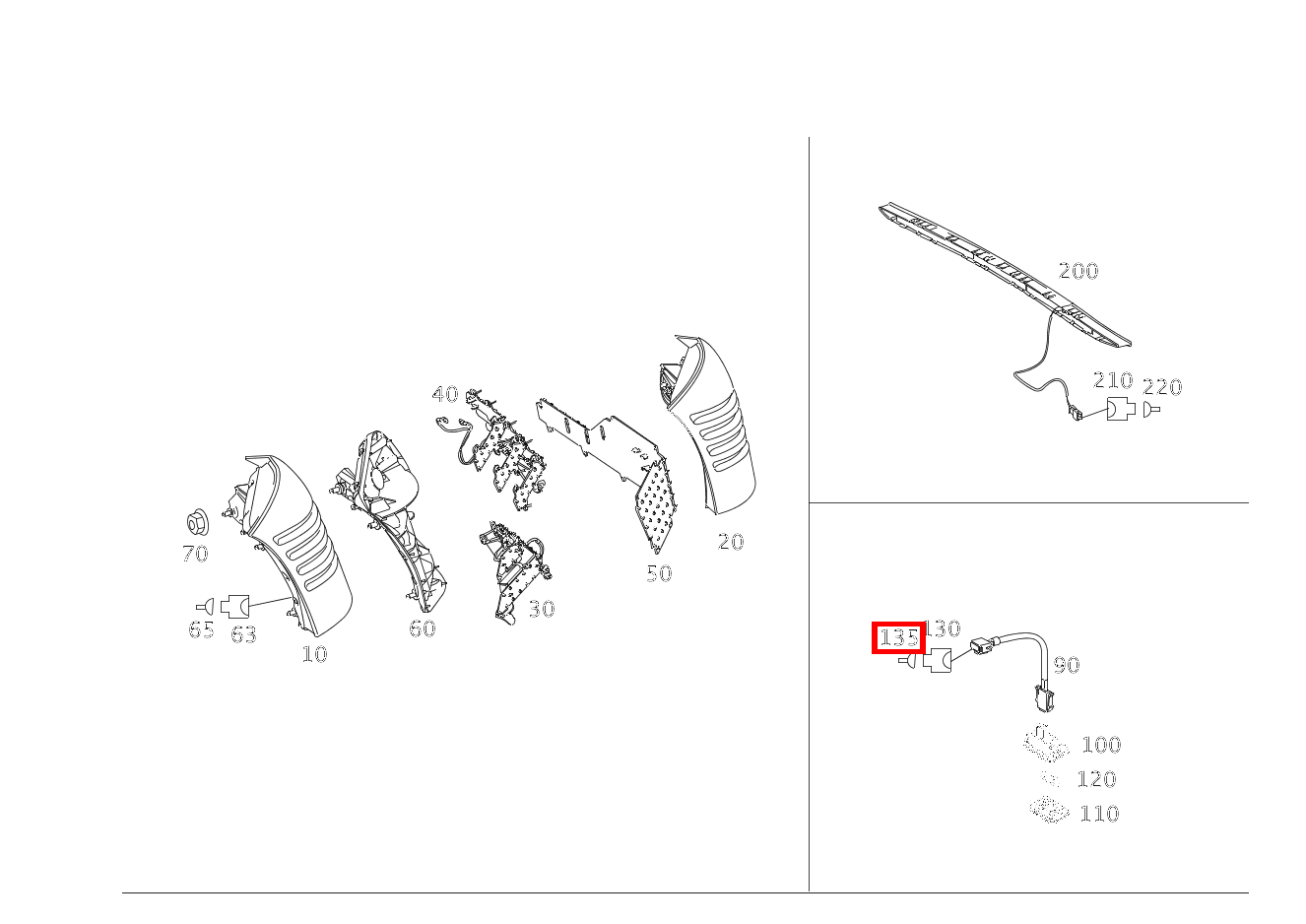 40
70
65
63
10
60
30
50
20
200
210
220
135
130
90
100
120
110