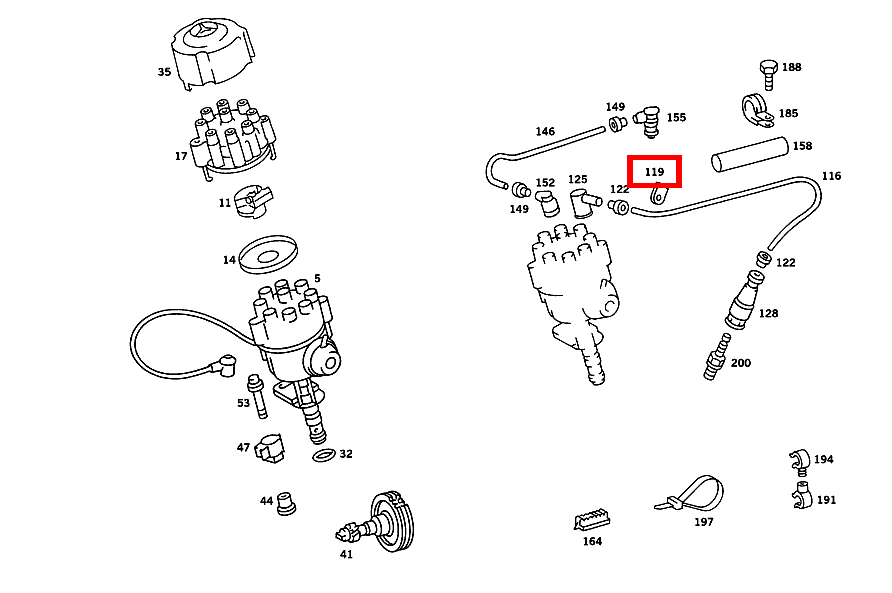 35
17
11
14
5
53
47
32
44
41
188
185
149
155
146
158
119
116
152
125
122
149
122
128
200
194
191
197
164