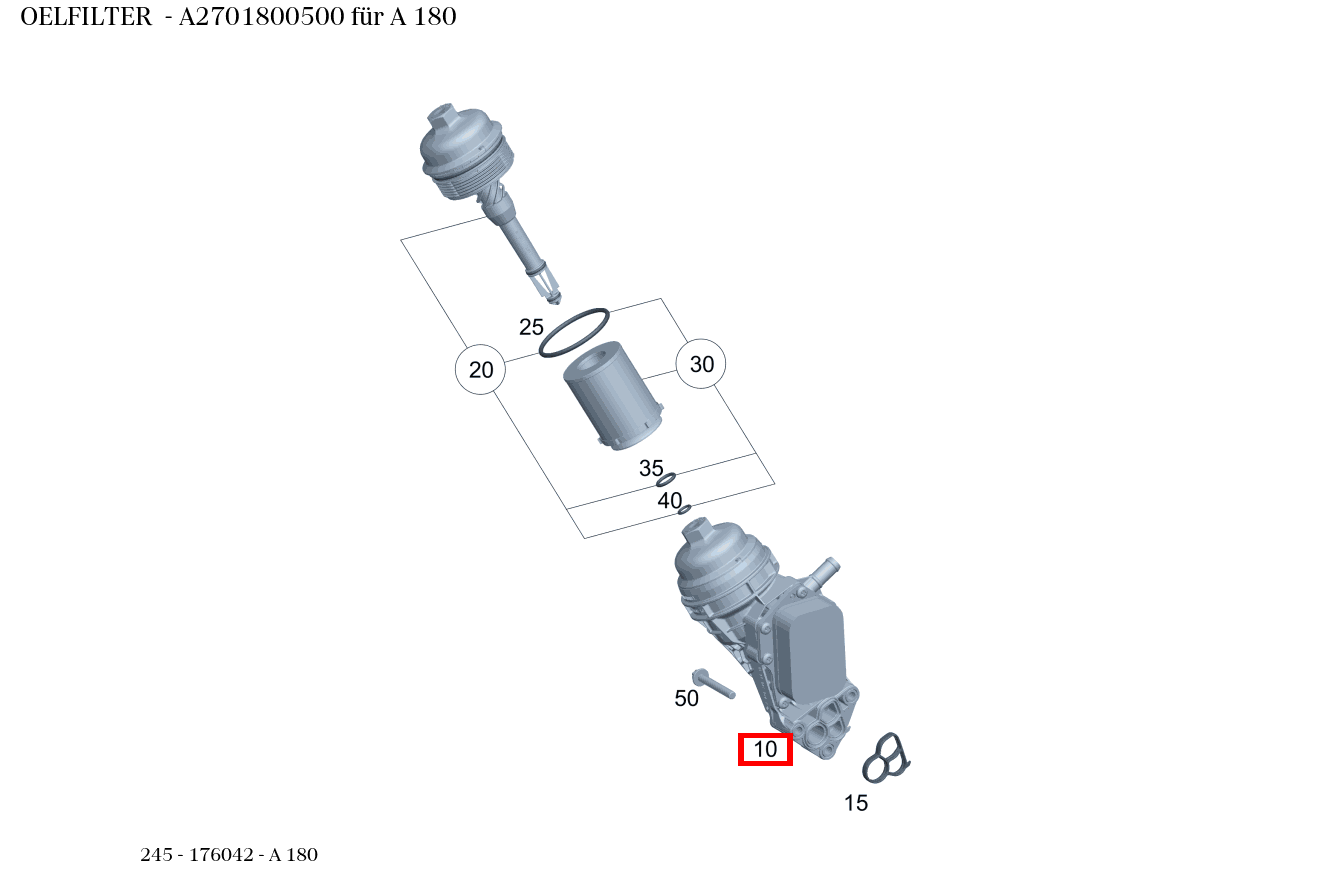 OELFILTER - A2701800500 für A 180

25

20

30

35

40

50

10

15

245 - 176042 - A 180