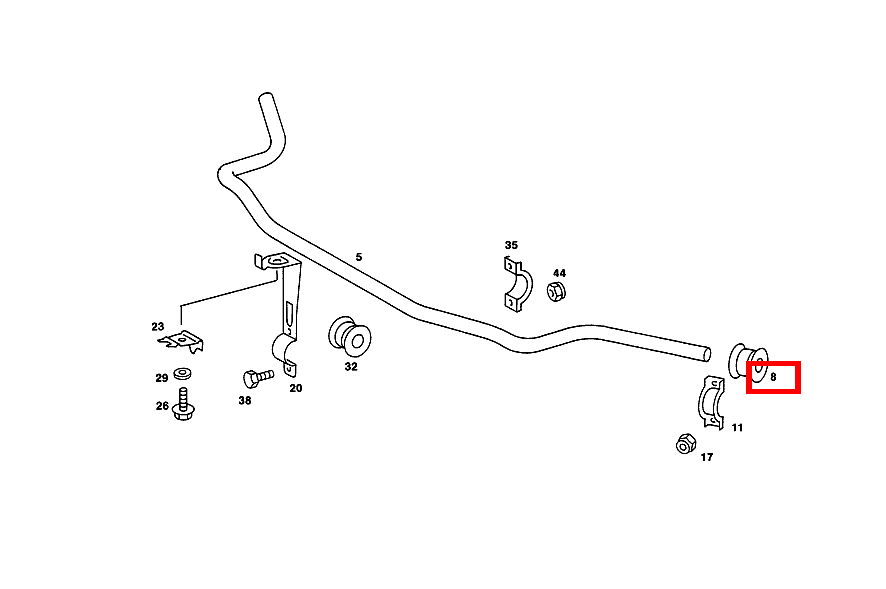 5
35
44
23
29
26
38
20
32
8
11
17