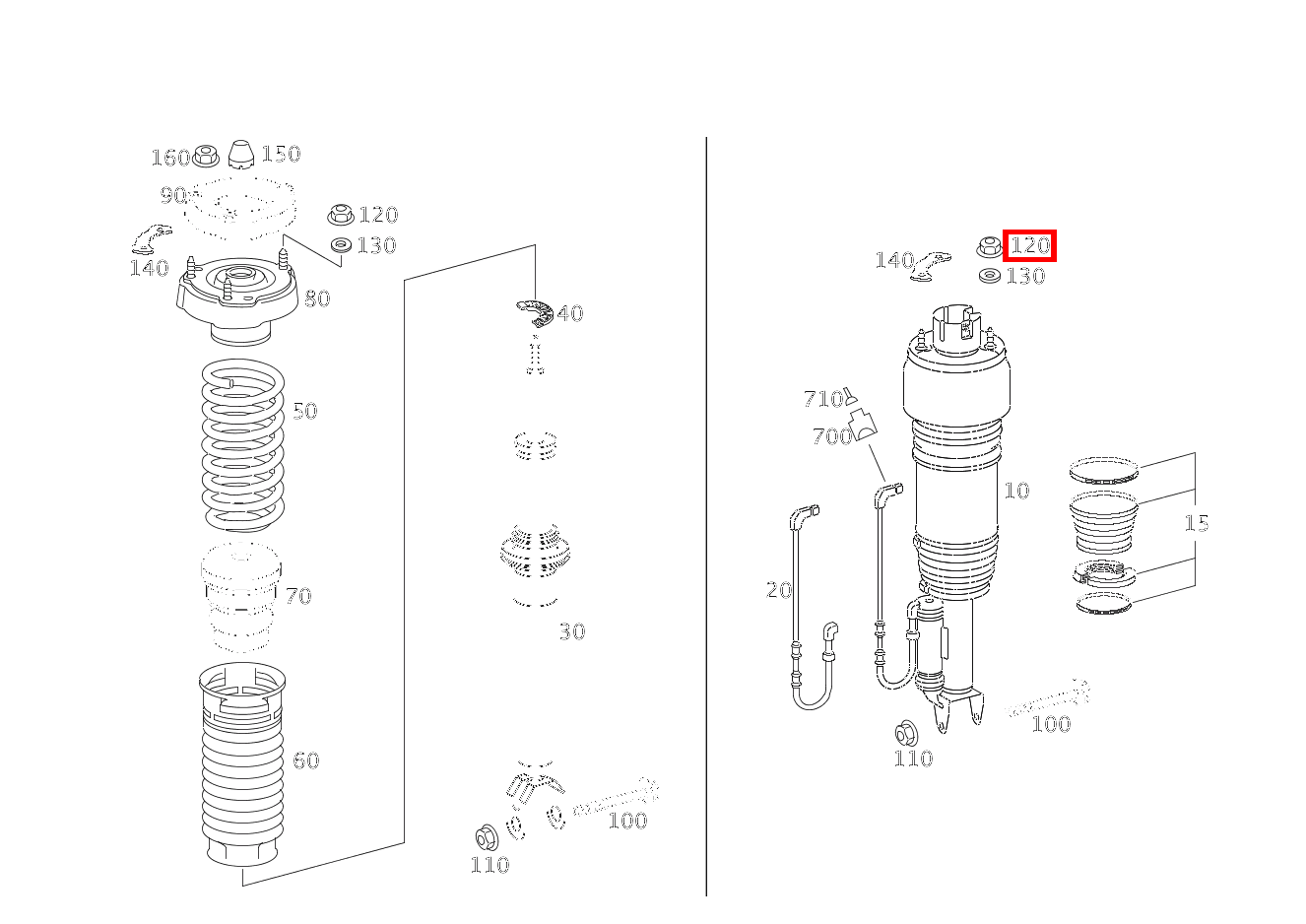 160
150
90
120
130
140
80
40
50
70
30
60
100
110

140
120
130
710
700
10
15
20
100
110