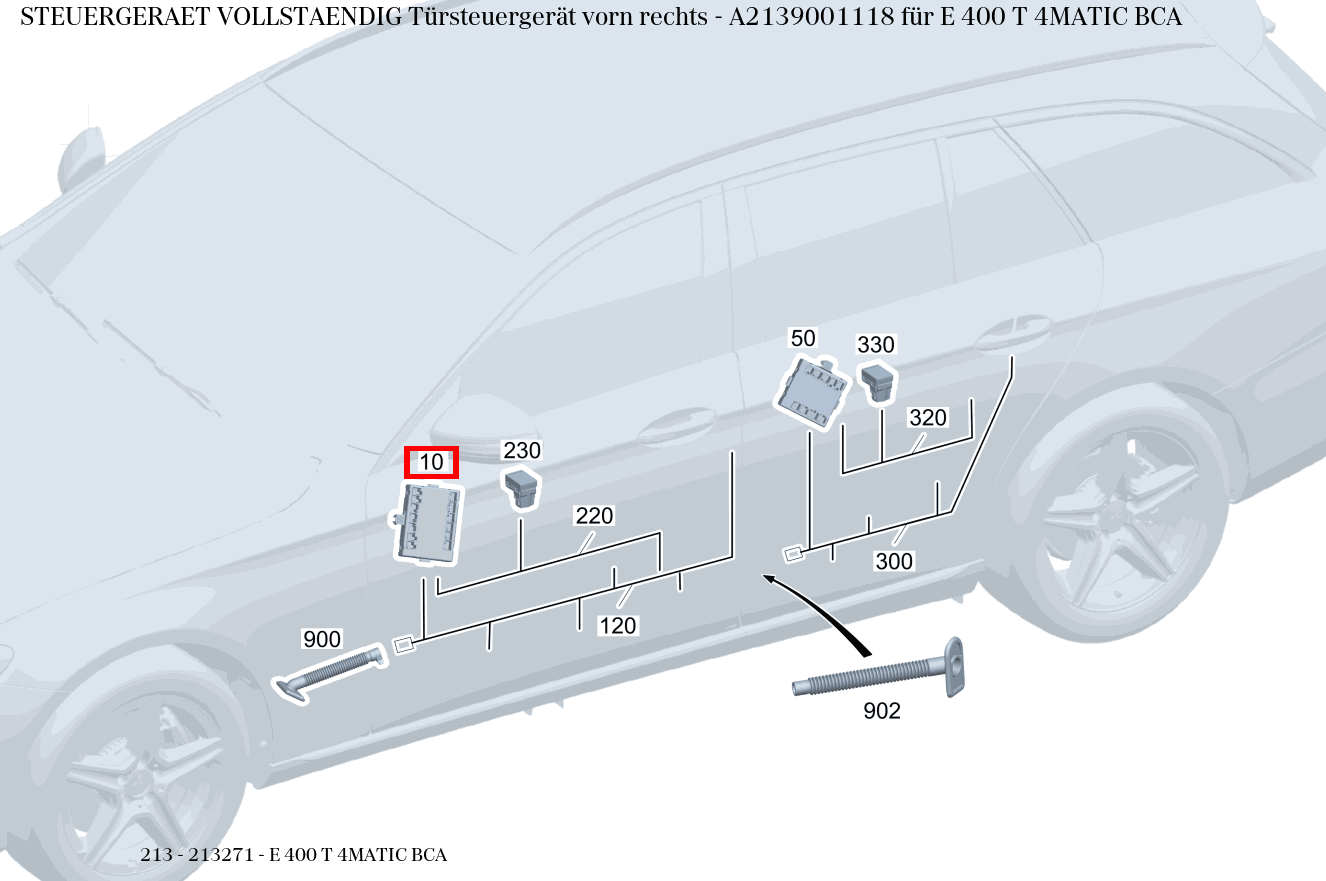 STEUERGERAET VOLLSTAENDIG Türsteuergerät vorn rechts - A2139001118 für E 400 T 4MATIC BCA

50
330
320
10
230
220
300
120
900
902

213 - 213271 - E 400 T 4MATIC BCA