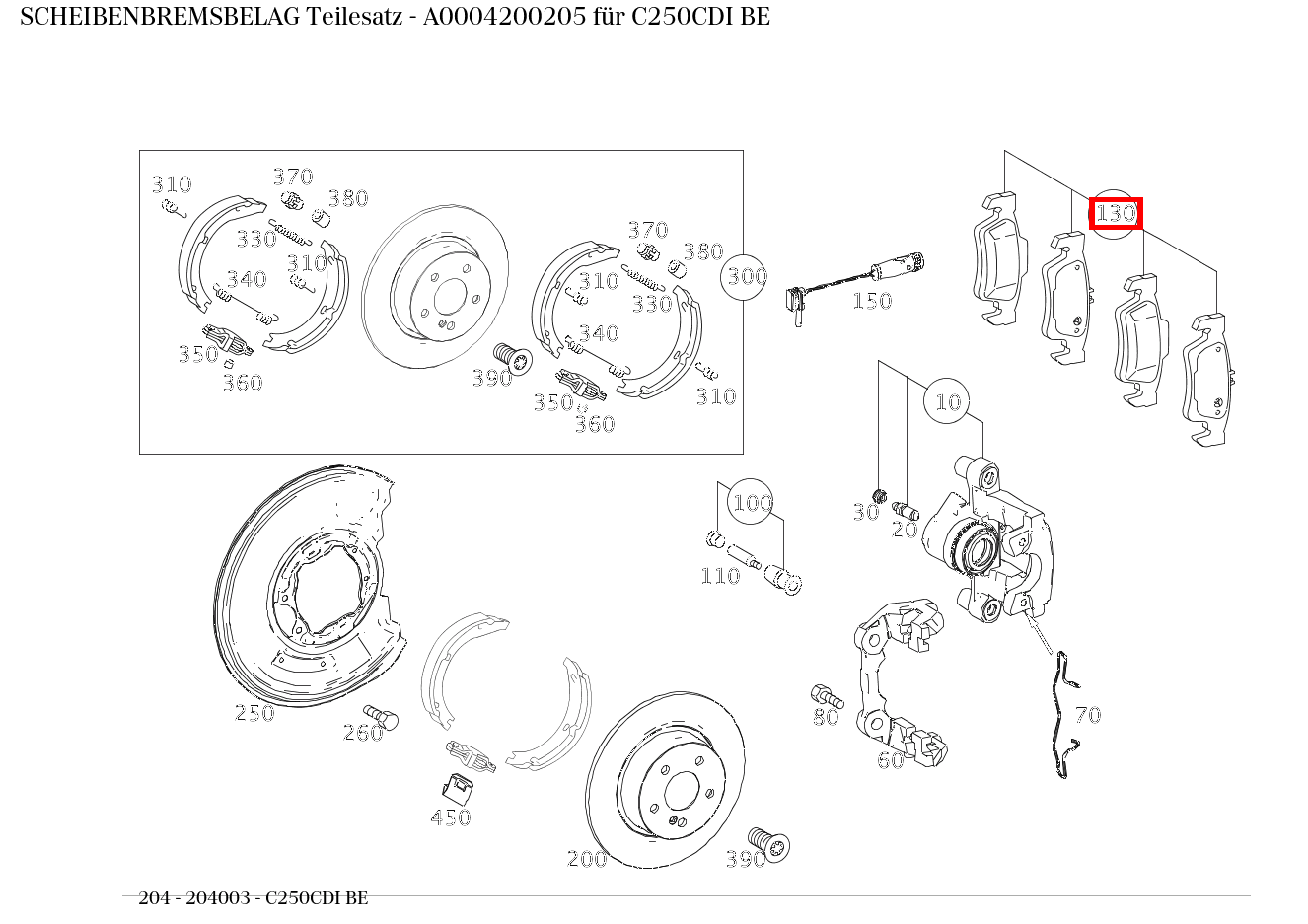 SCHEIBENBREMSBELAG Teilesatz - A0004200205 für C250CDI BE

310
370
380
330
310
340
350
360
370
380
310
330
340
390
350
360
310
300
150
130
10
30
20
100
110
250
260
450
200
390
80
60
70

204 - 204003 - C250CDI BE