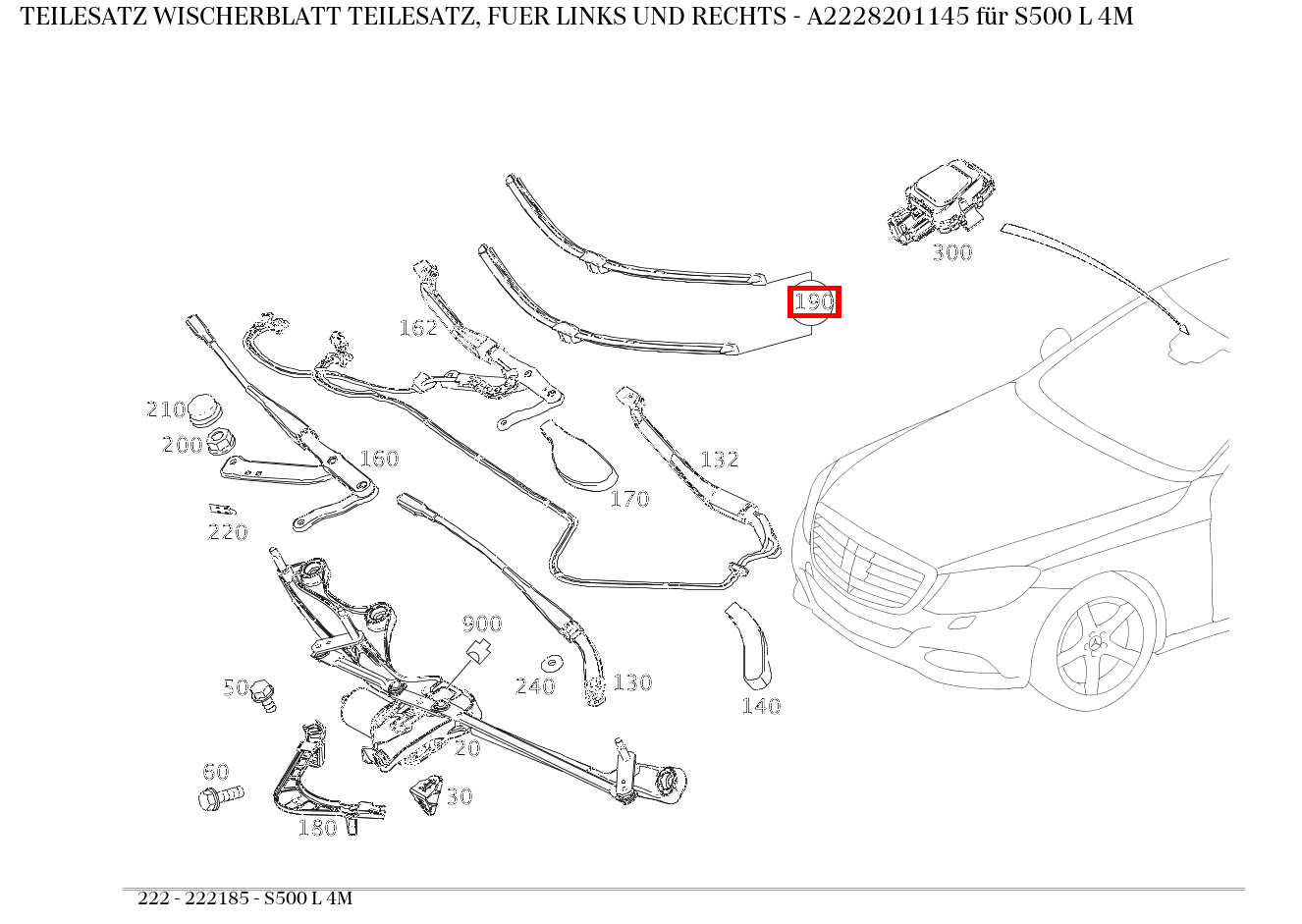 TEILESATZ WISCHERBLATT TEILESATZ, FUER LINKS UND RECHTS - A2228201145 für S500 L 4M

300
190
162
210
200
160
132
170
220
900
240
130
140
50
20
60
30
180

222 - 222185 - S500 L 4M