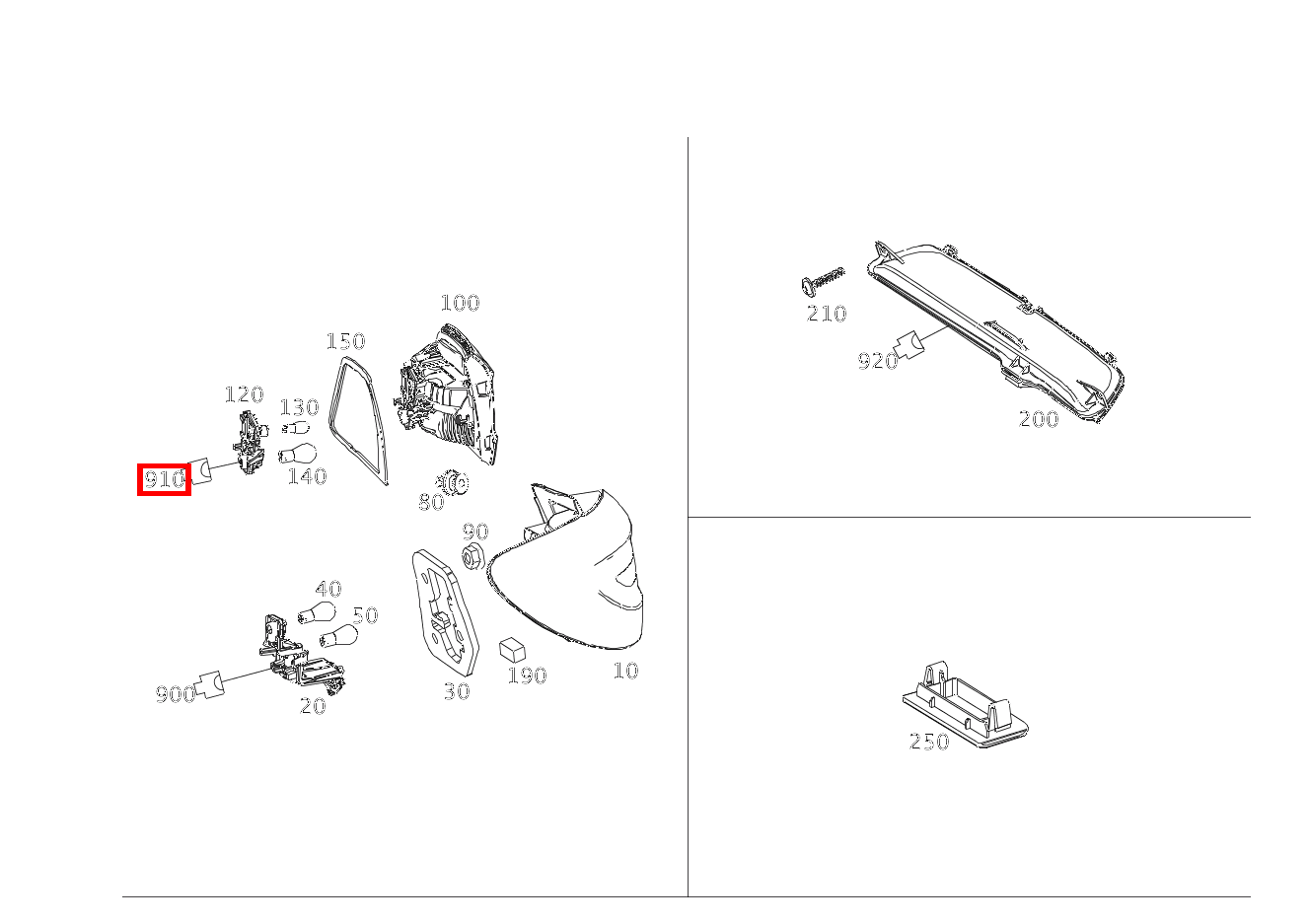 100
150
120
130
910
140
80
90
40
50
900
20
30
190
10
210
920
200
250