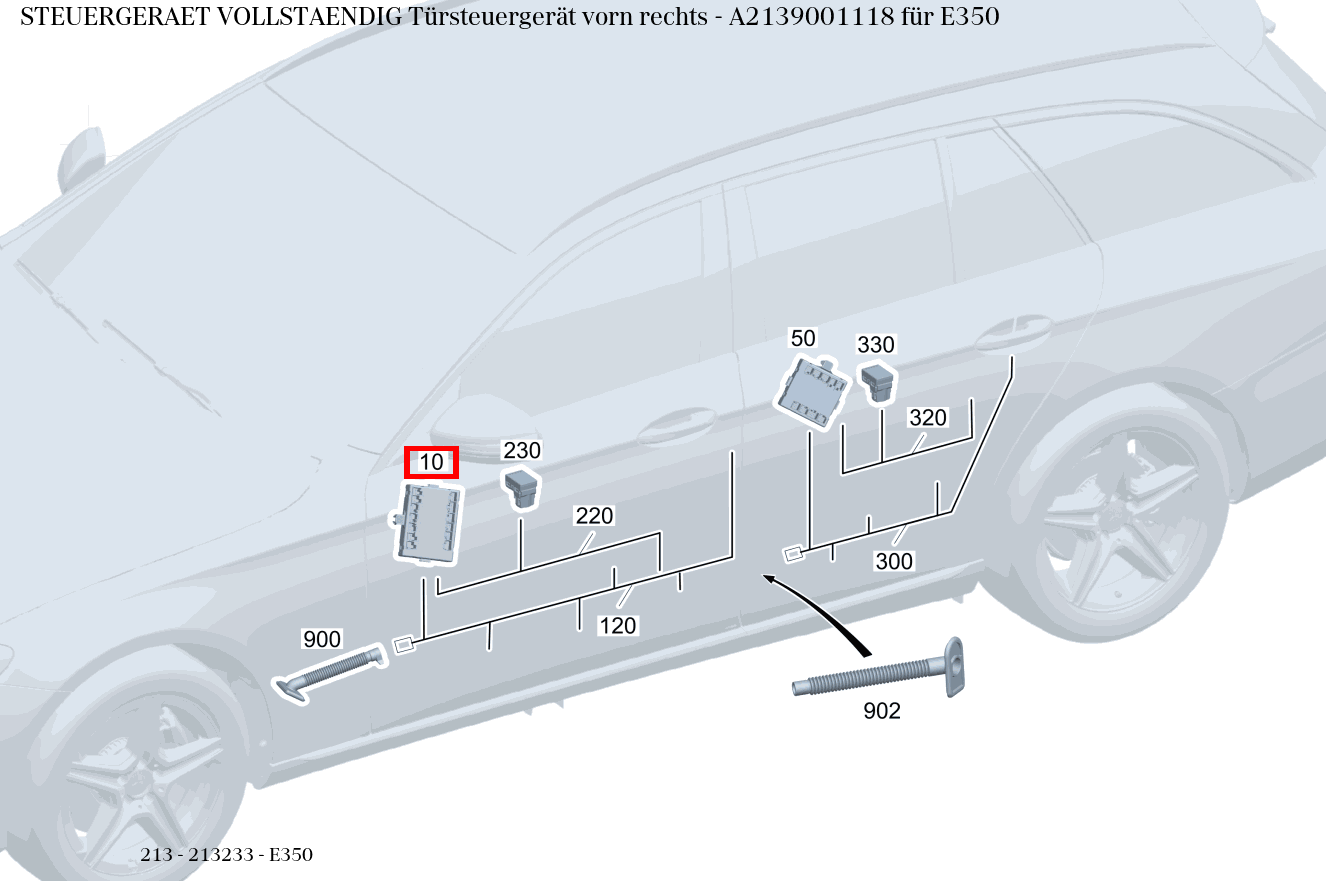 STEUERGERAET VOLLSTAENDIG Türsteuergerät vorn rechts - A2139001118 für E350

50
330
320
10
230
220
300
120
900
902

213 - 213233 - E350