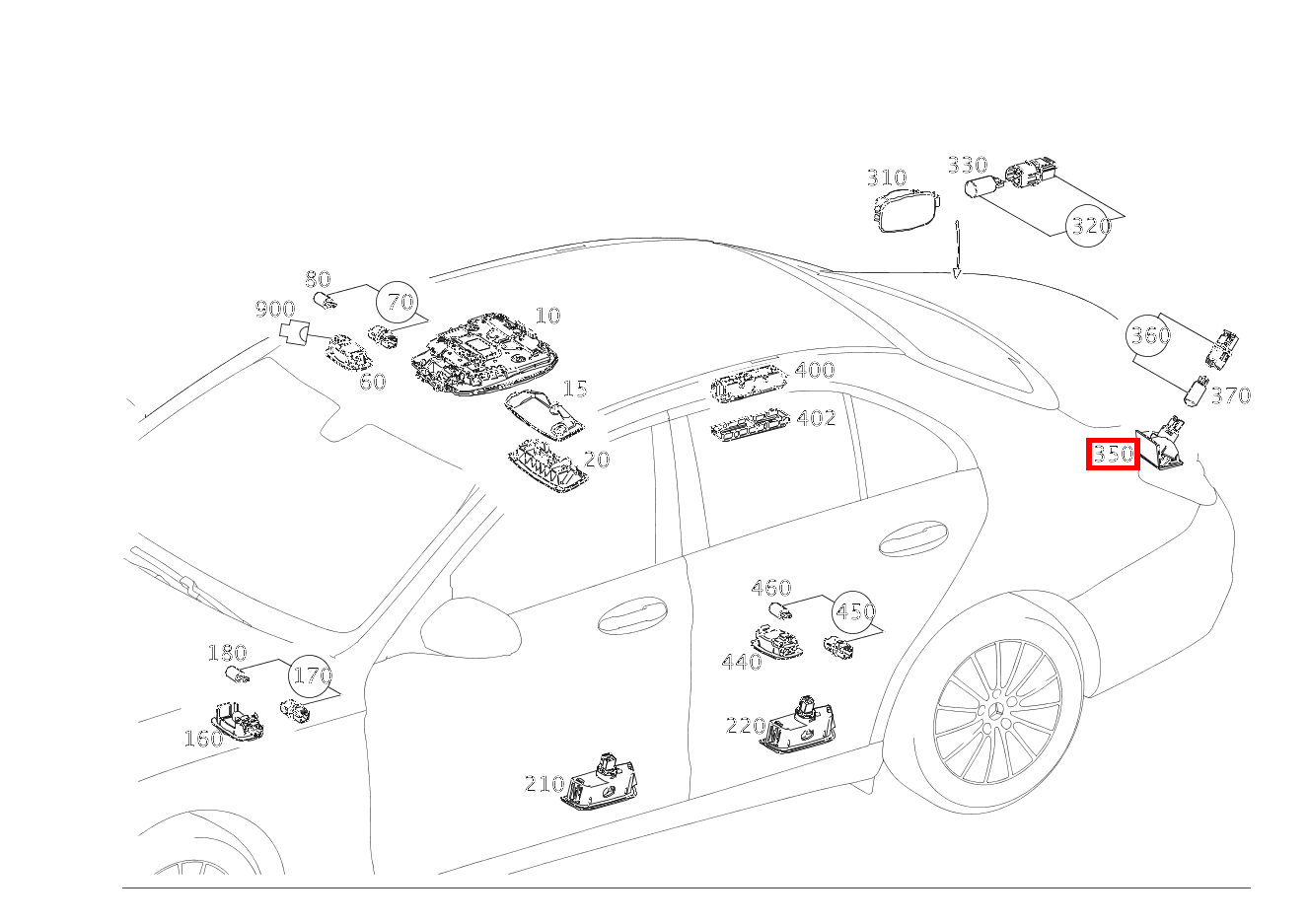 310
330
320
80
70
900
10
60
15
20
400
402
360
370
350
460
450
440
180
170
160
220
210