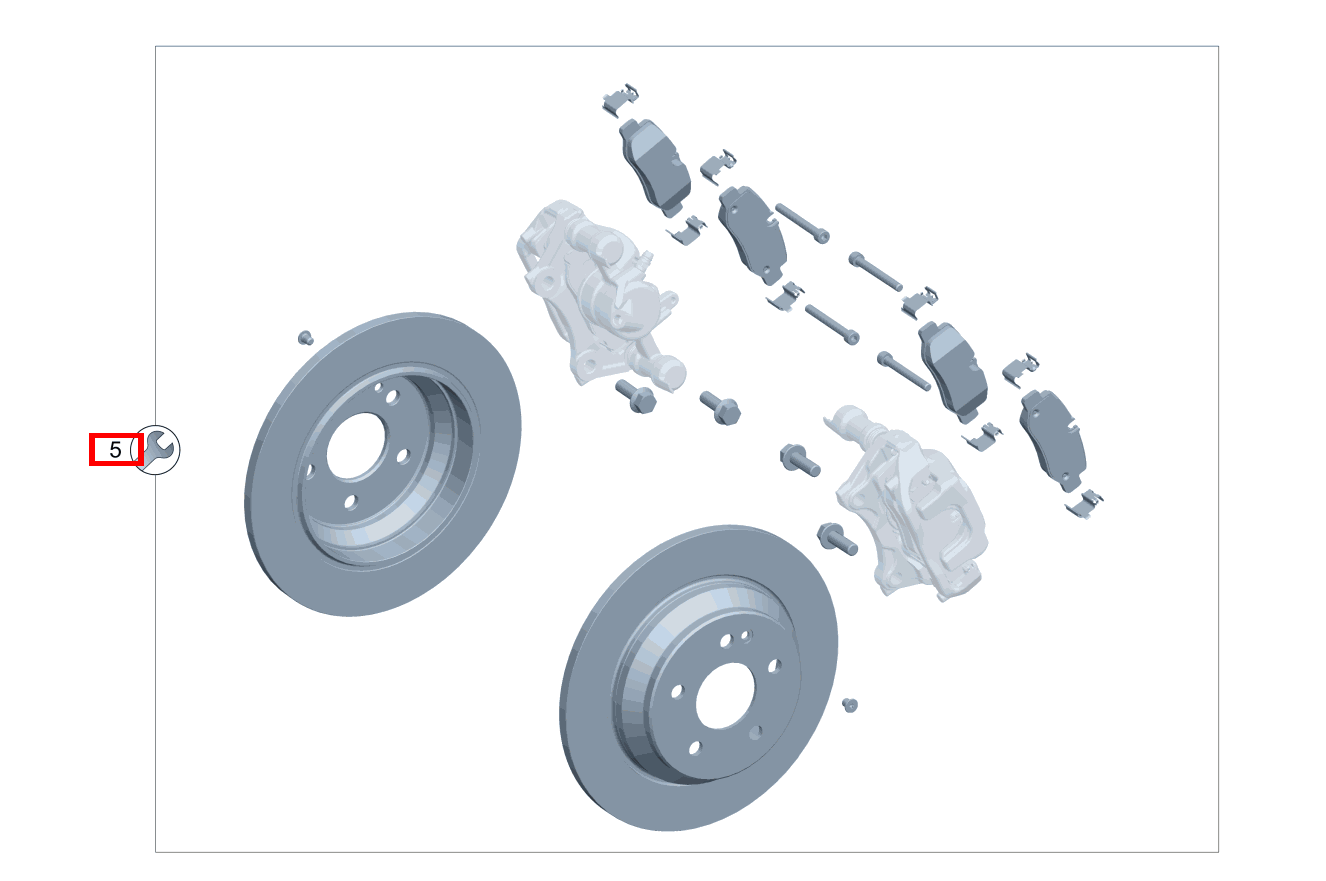 5