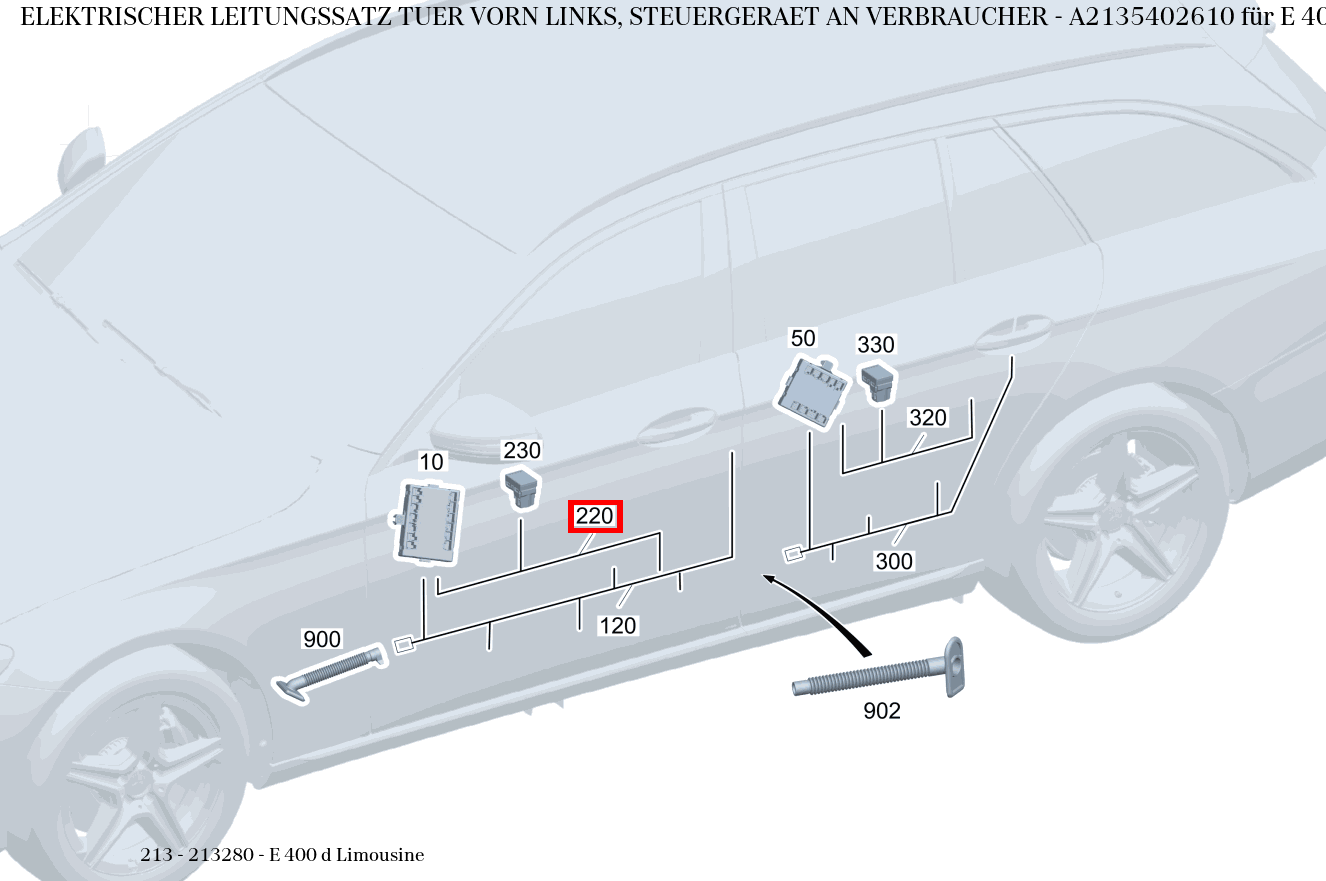 ELEKTRISCHER LEITUNGSSATZ TUER VORN LINKS, STEUERGERAET AN VERBRAUCHER - A2135402610 für E 40

50
330
320
230
10
220
300
120
900
902

213 - 213280 - E 400 d Limousine