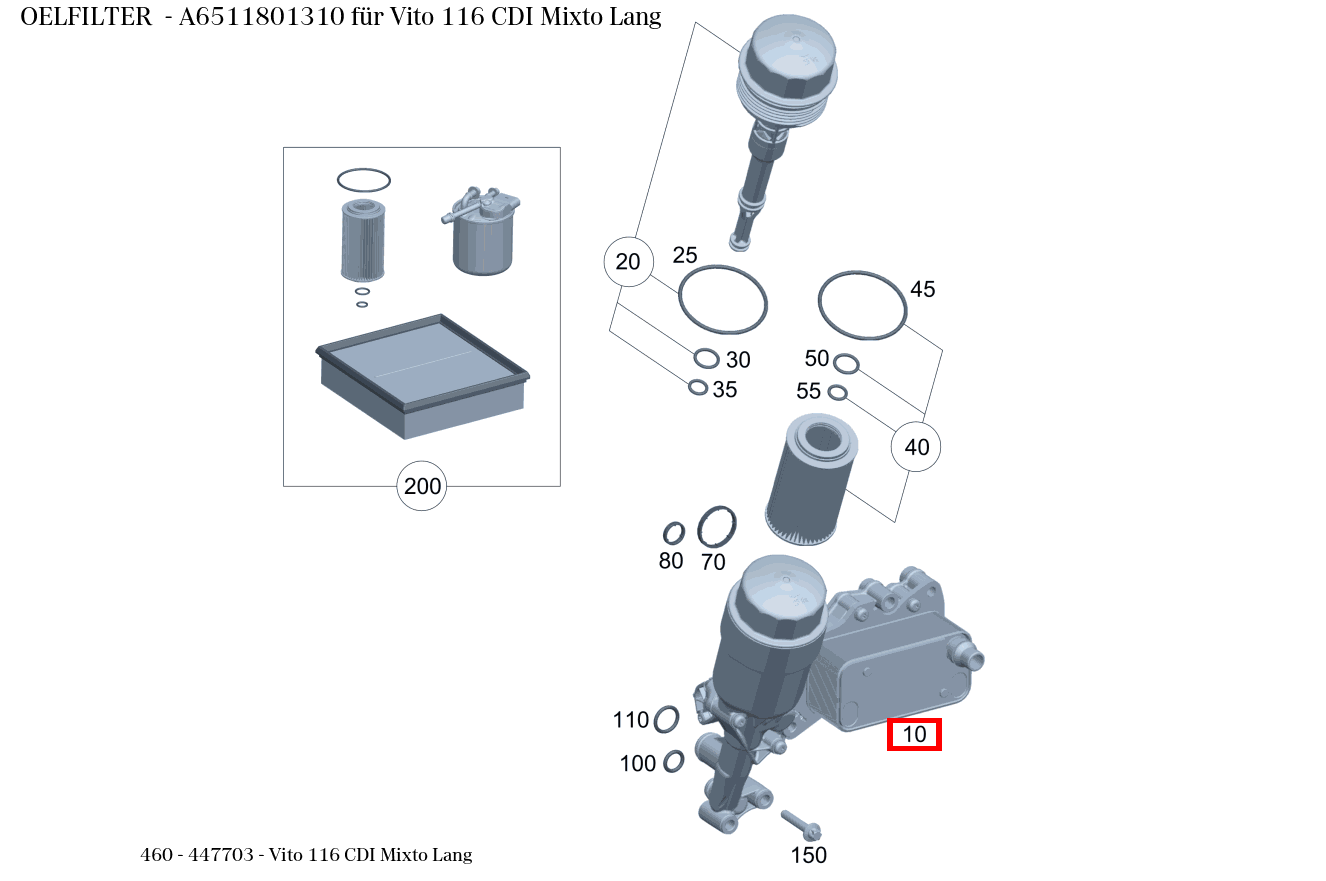 OELFILTER - A6511801310 für Vito 116 CDI Mixto Lang

200

20
25
30
35
45
50
55
40
80
70
110
100
10
150

460 - 447703 - Vito 116 CDI Mixto Lang