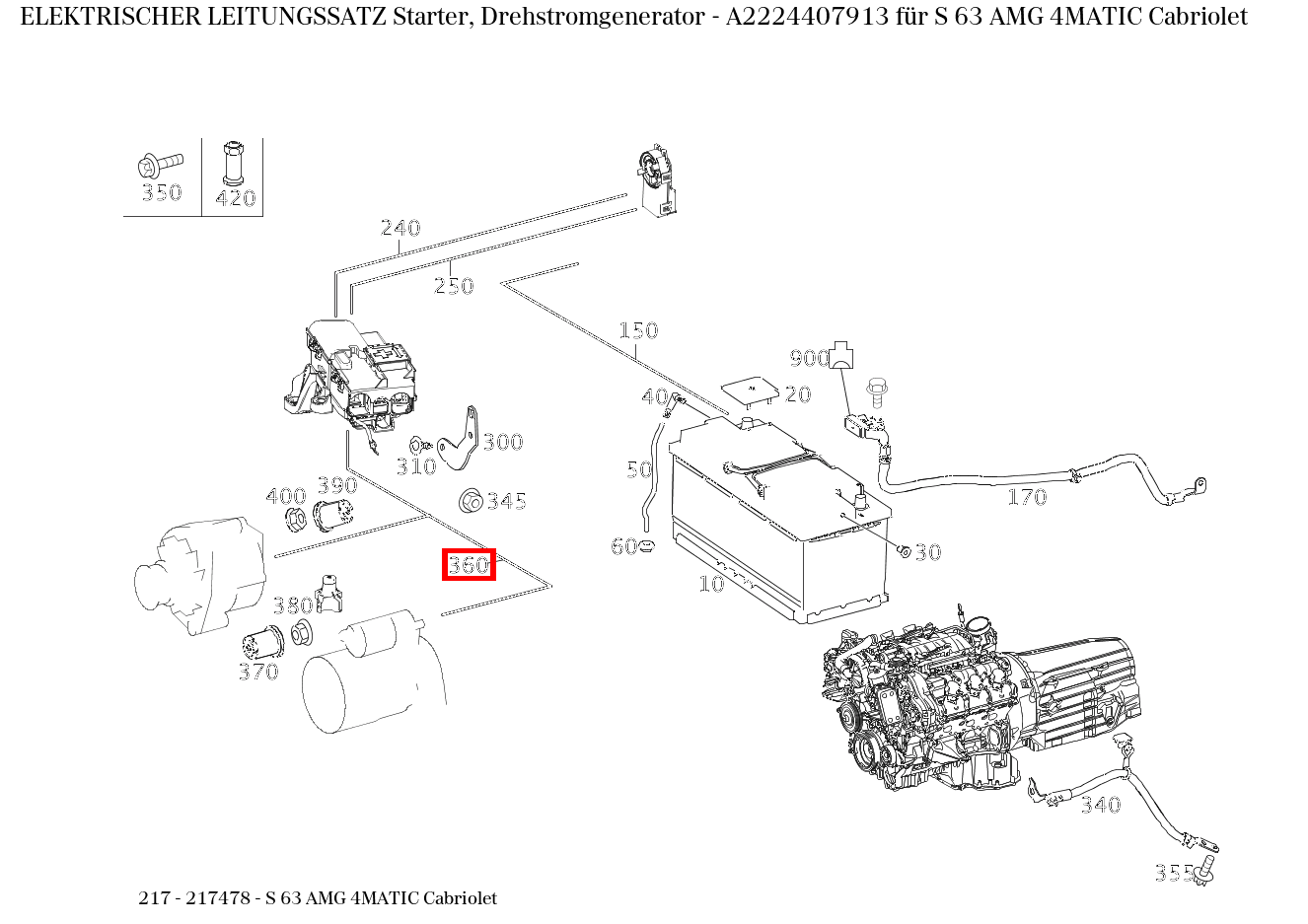 ELEKTRISCHER LEITUNGSSATZ Starter, Drehstromgenerator - A2224407913 für S 63 AMG 4MATIC Cabriolet

350
420
240
250
150
900
40
20
300
310
50
400
390
345
170
60
30
360
10
380
370
340
355

217 - 217478 - S 63 AMG 4MATIC Cabriolet