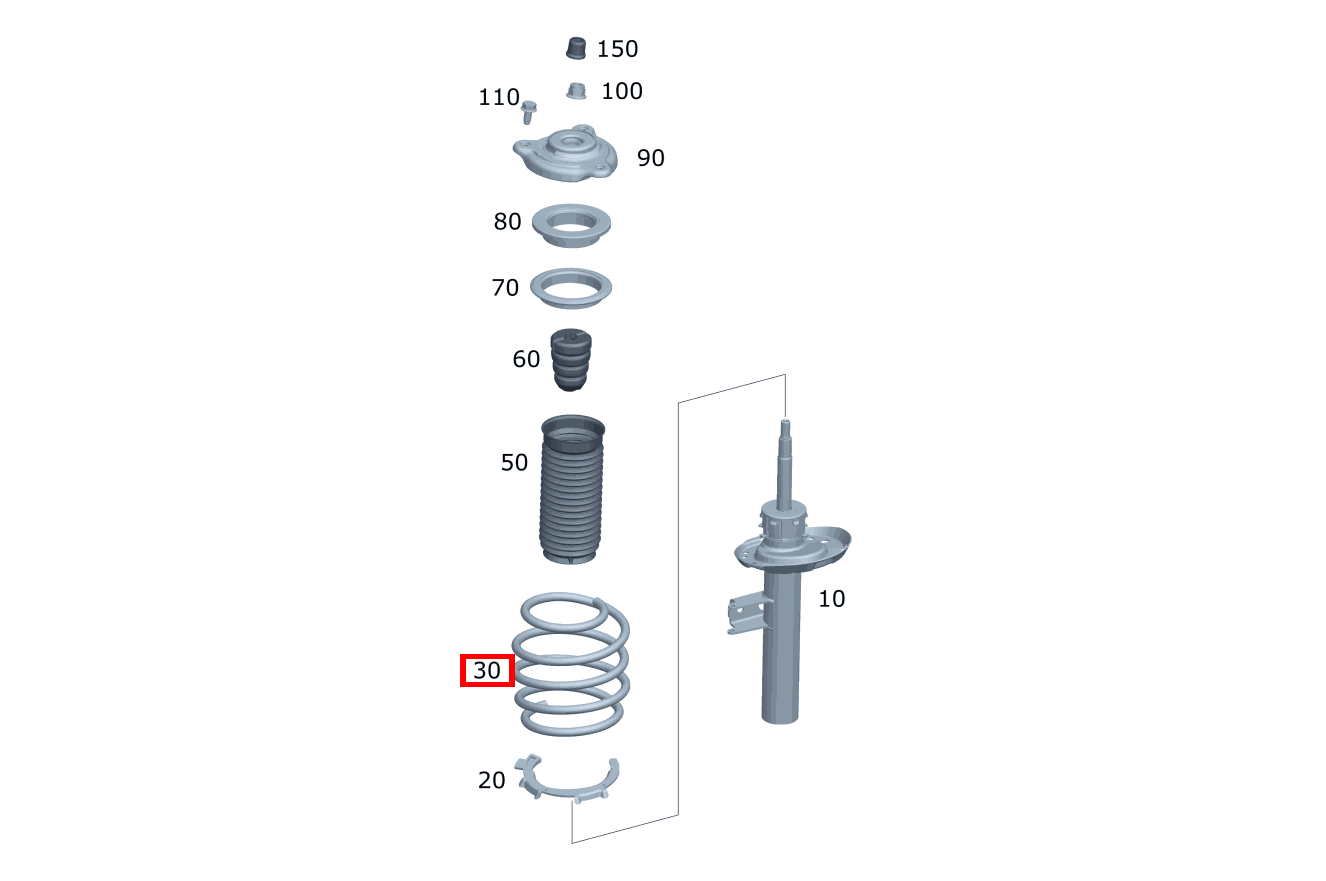 150
110
100
90
80
70
60
50
10
30
20