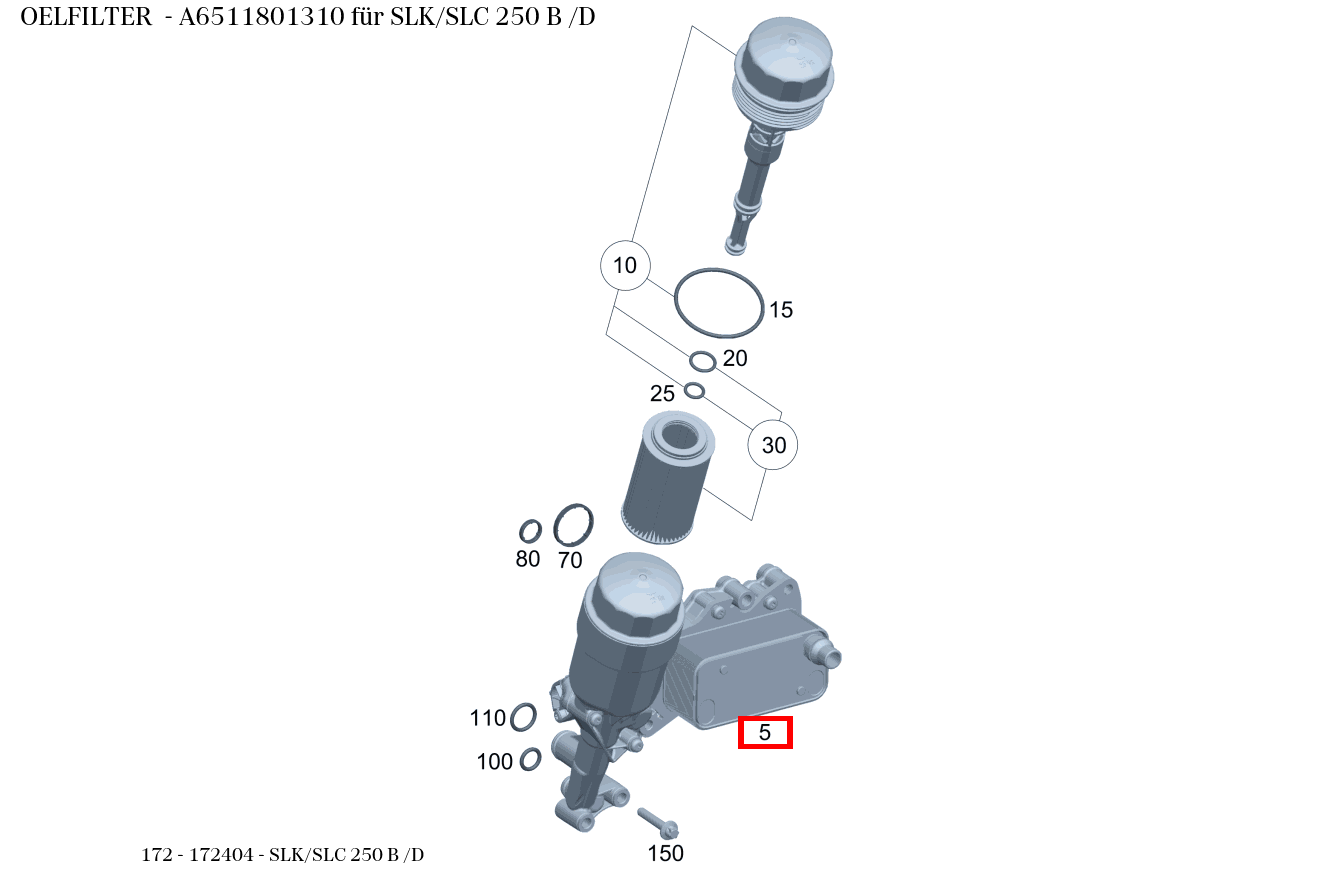 OELFILTER - A6511801310 für SLK/SLC 250 B /D

10

15

20

25

30

80

70

110

100

5

150

172 - 172404 - SLK/SLC 250 B /D