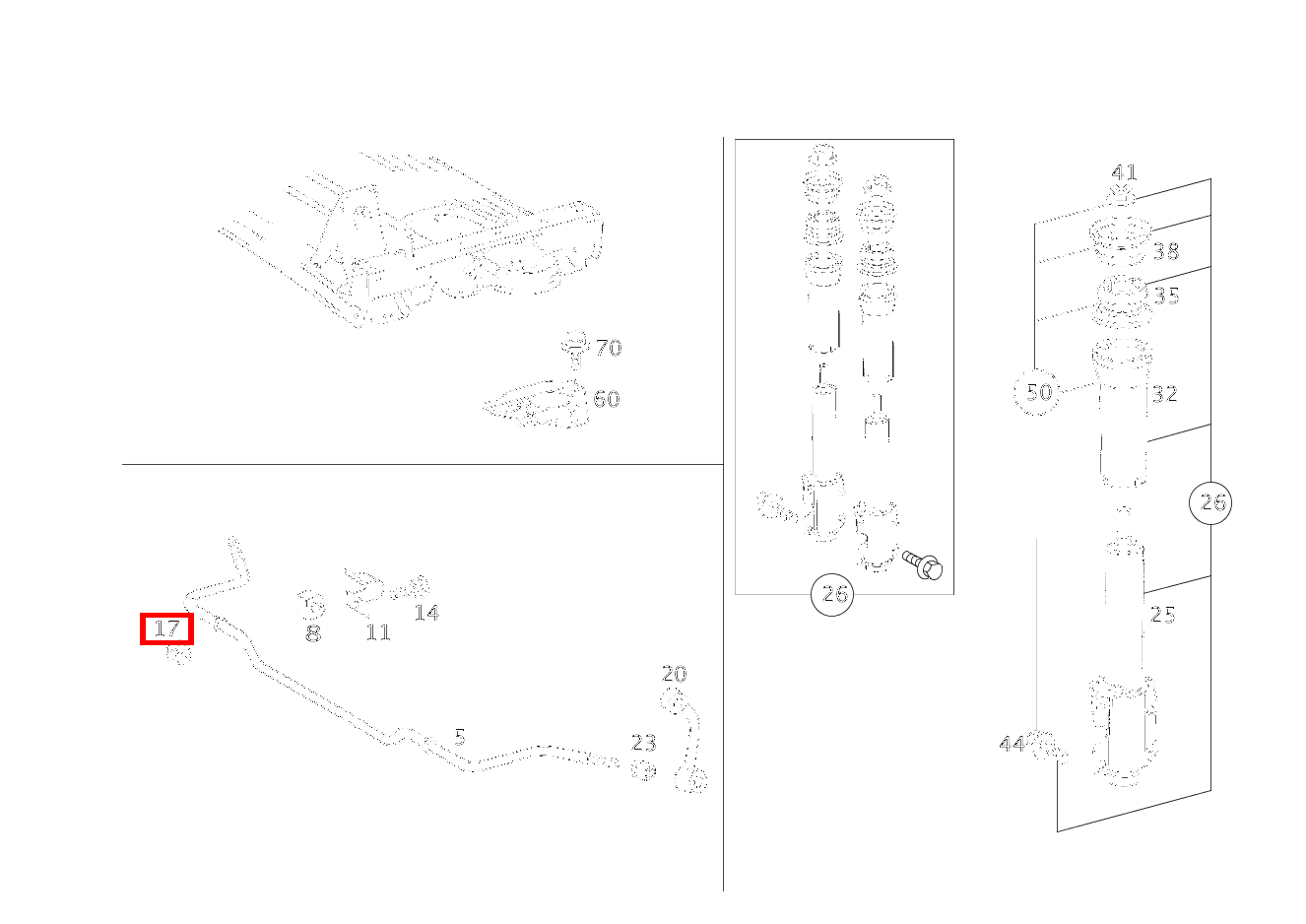 70
60
17
8
11
14
5
20
23
26
41
38
35
50
32
26
25
44