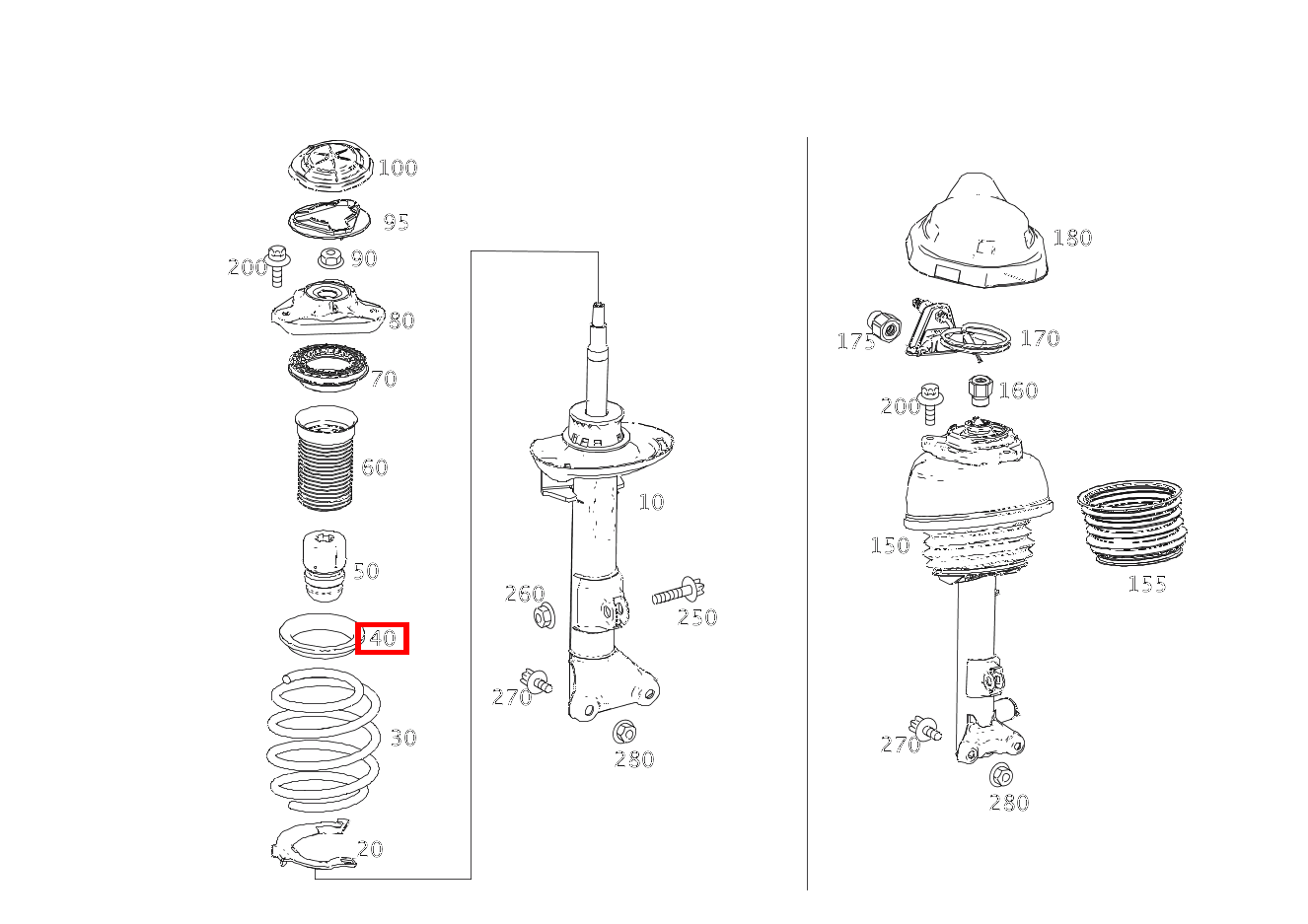 100
95
200
90
80
70
60
50
40
30
20
10
260
250
270
280
180
175
170
200
160
150
155
270
280