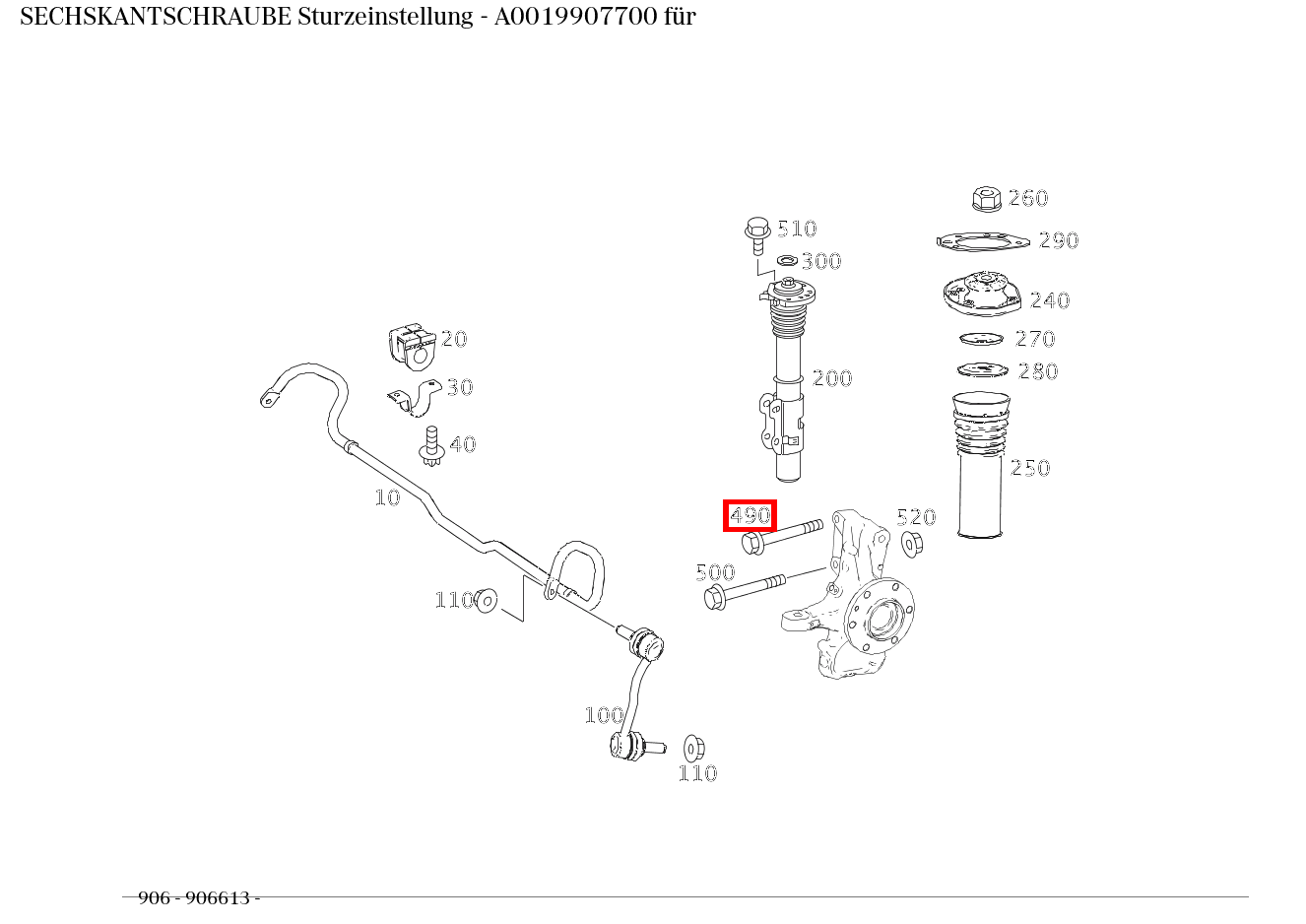 SECHSKANTSCHRAUBE Sturzeinstellung - A0019907700 für

260
510
290
300
240
20
270
280
30
200
40
250
10
490
520
500
110
100
110

906 - 906613 -