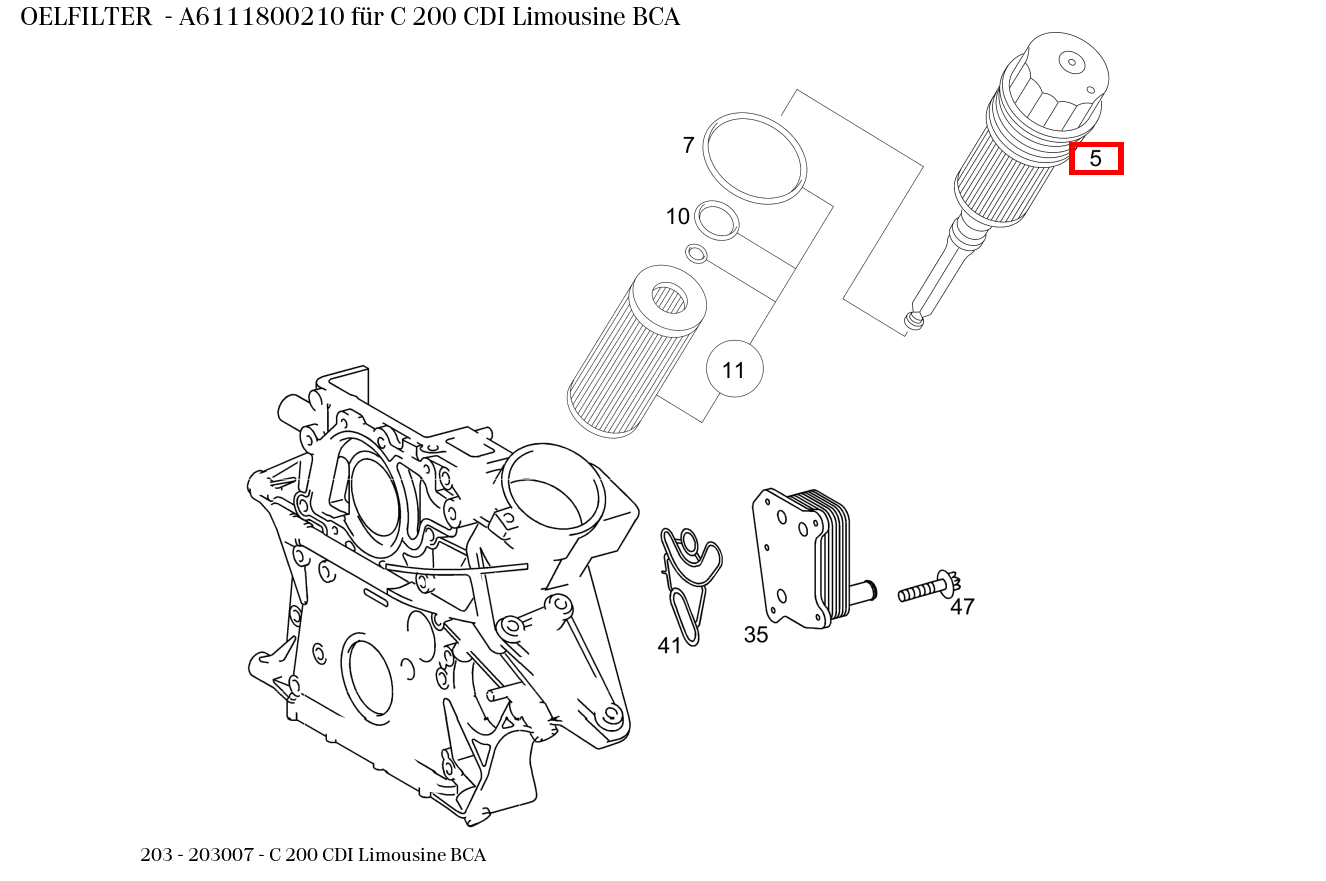 OELFILTER - A6111800210 für C 200 CDI Limousine BCA

7

5

10

11

41

35

47

203 - 203007 - C 200 CDI Limousine BCA