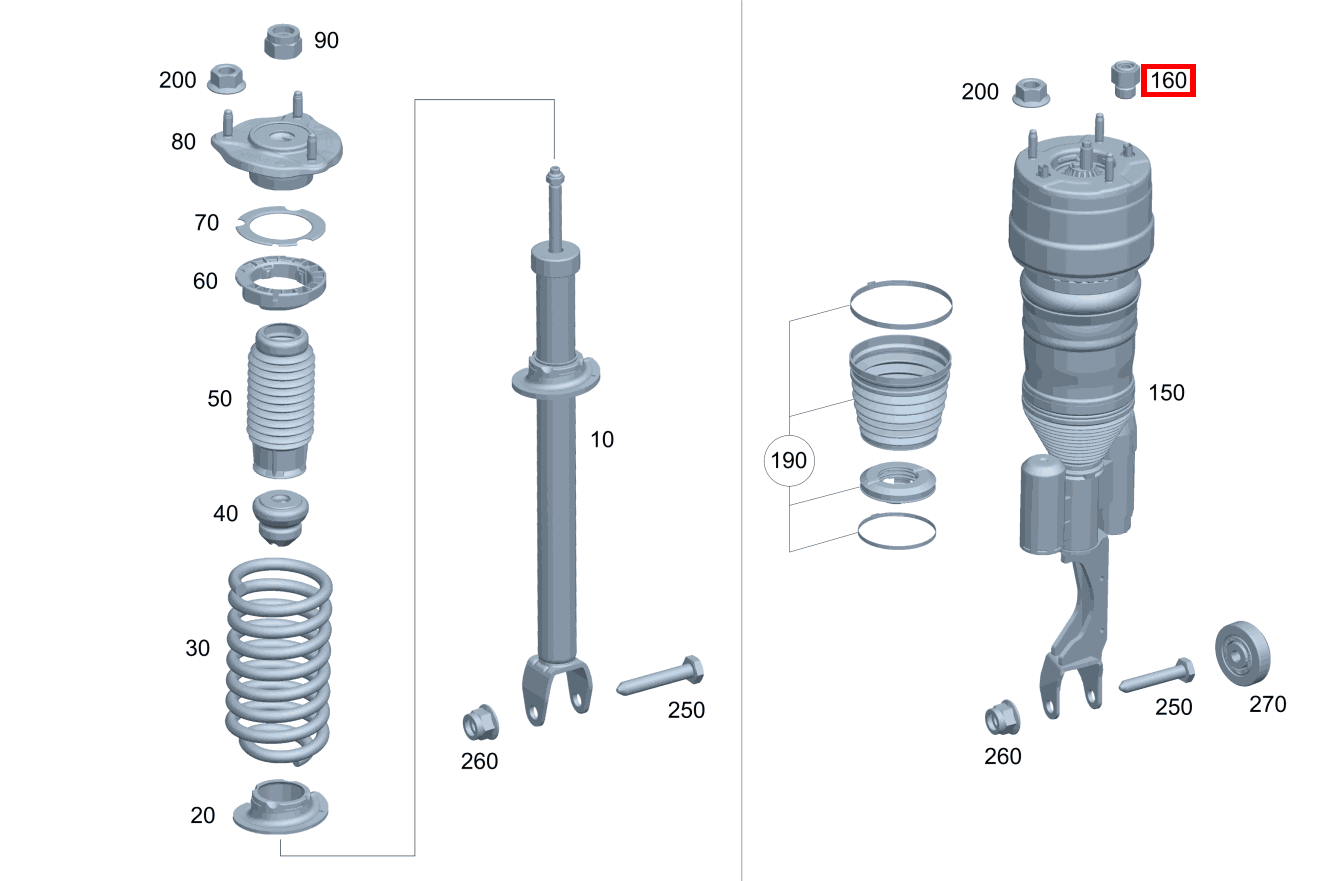 90
200
80
70
60
50
40
30
20
10
250
260
200
160
150
190
250
270
260