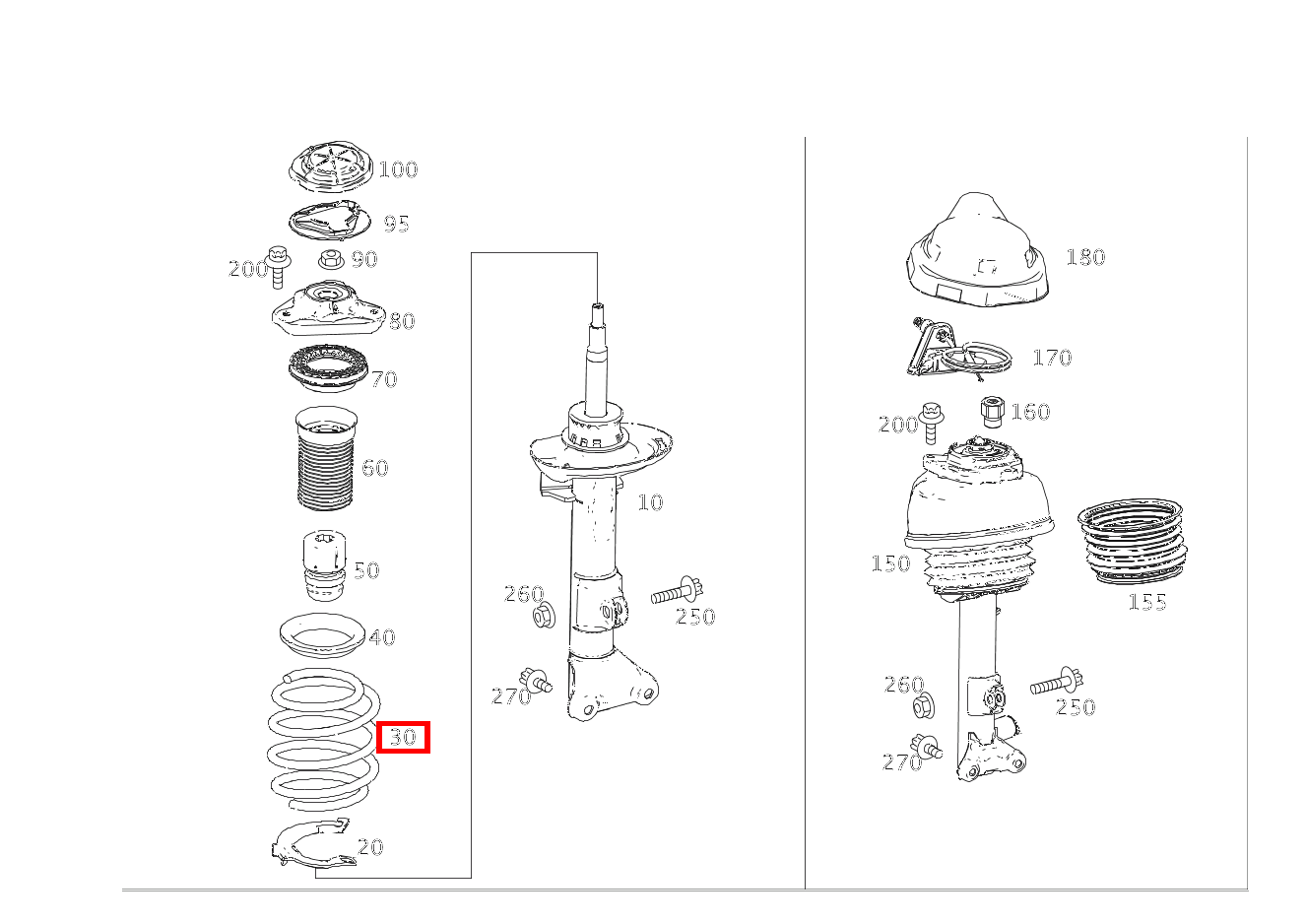 100
95
200
90
80
70
60
50
40
30
20
10
260
250
270
180
170
200
160
150
155
260
250
270