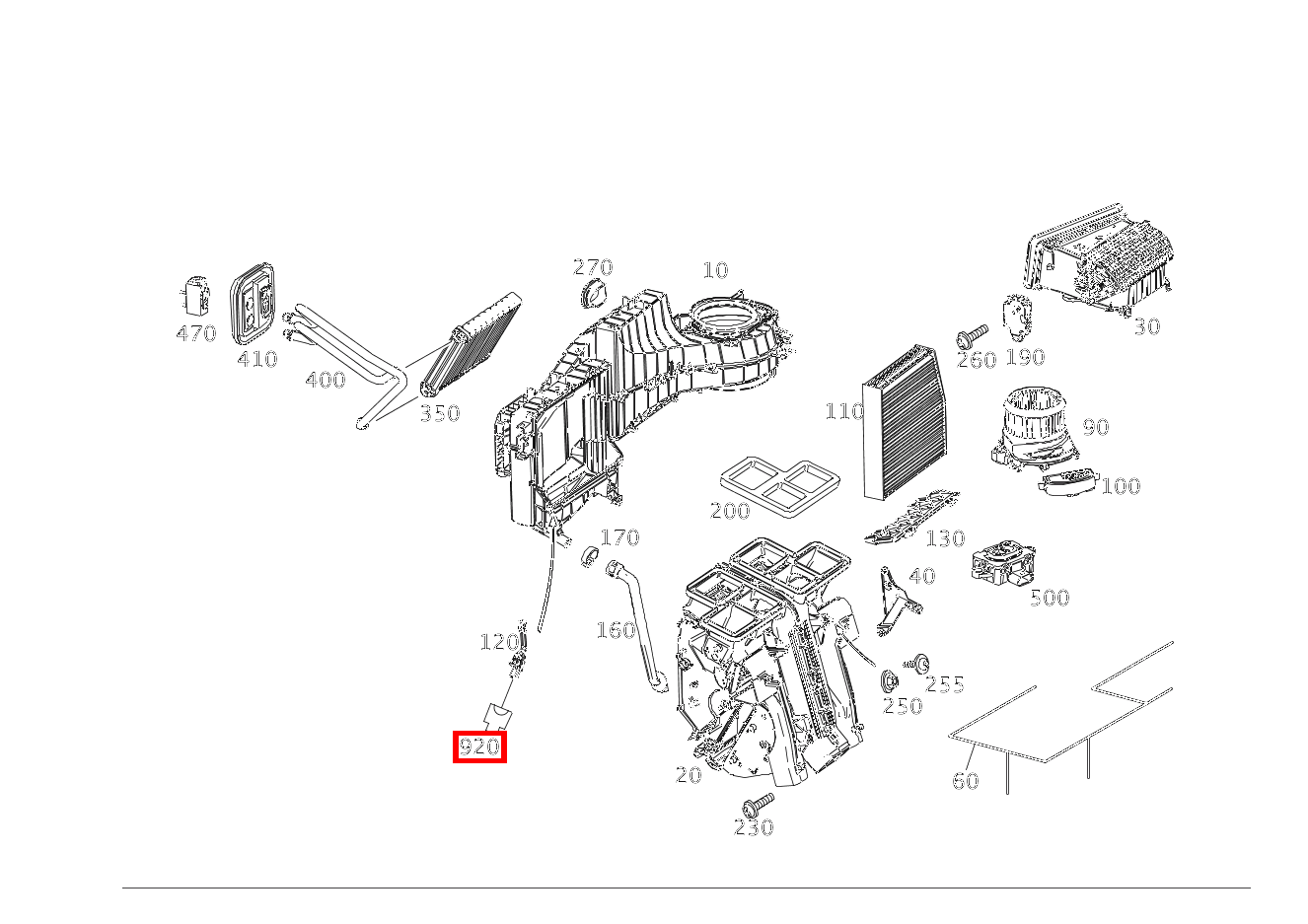 270
10
30
470
410
400
350
260
190
110
90
100
200
130
170
40
500
120
160
255
250
920
20
60
230