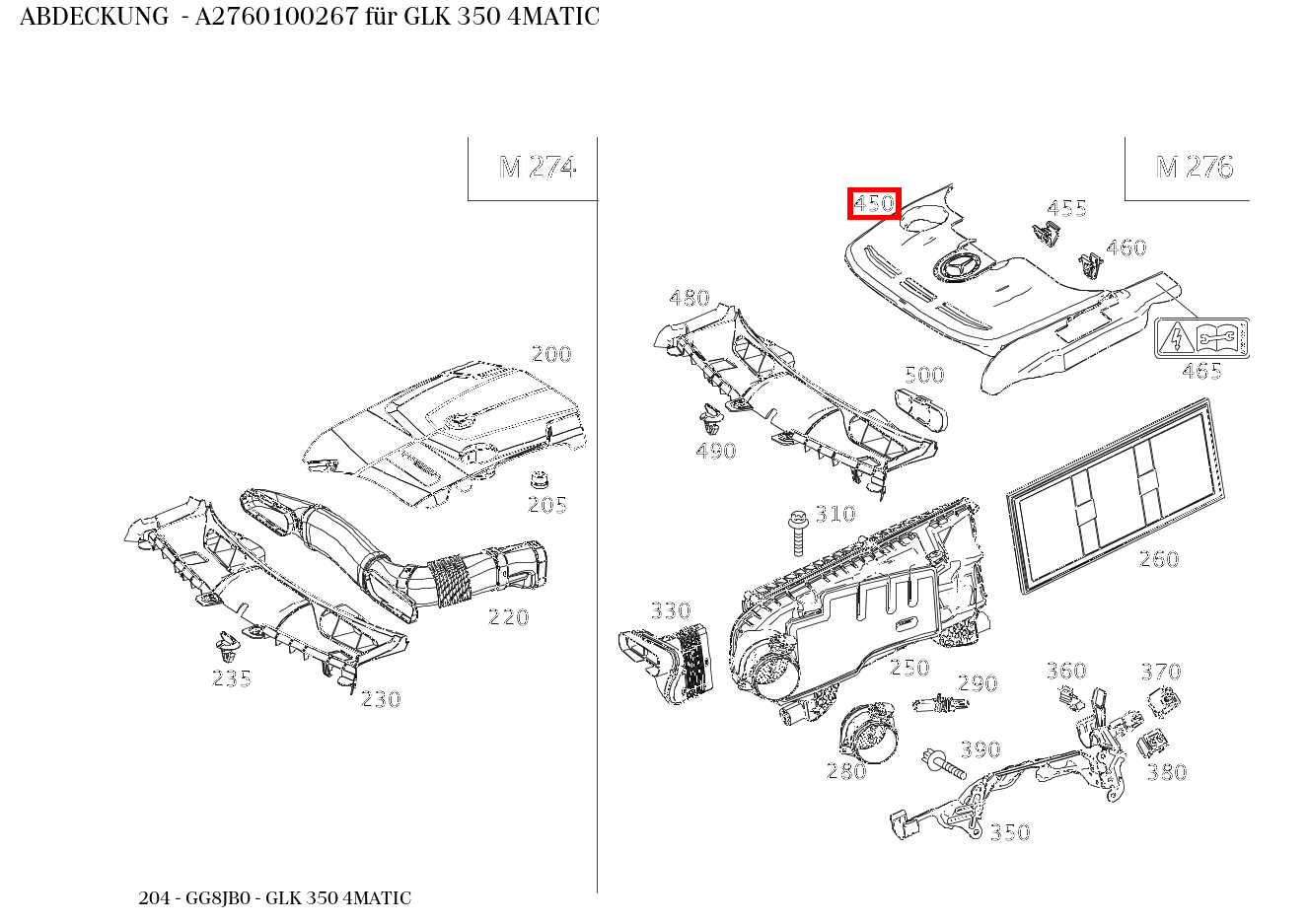 ABDECKUNG - A2760100267 für GLK 350 4MATIC

M 274

200

205

220

235

230

M 276

450

455

460

465

480

500

490

310

260

330

250

290

360

370

280

390

380

350

204 - GG8JB0 - GLK 350 4MATIC