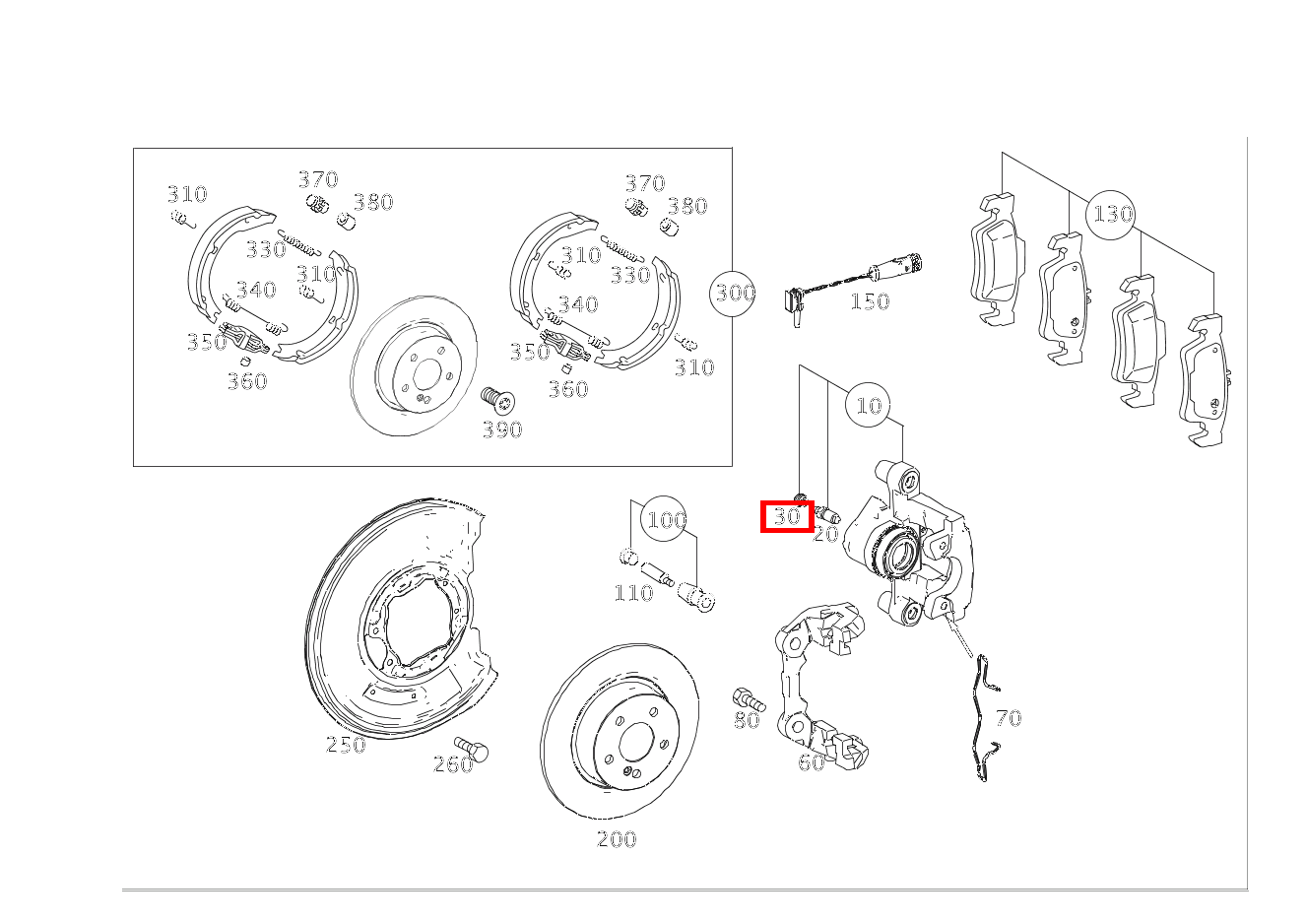 310
370
380
330
310
340
350
360
390
370
380
310
330
340
350
360
310
300
150
130
10
30
20
100
110
250
260
200
80
60
70