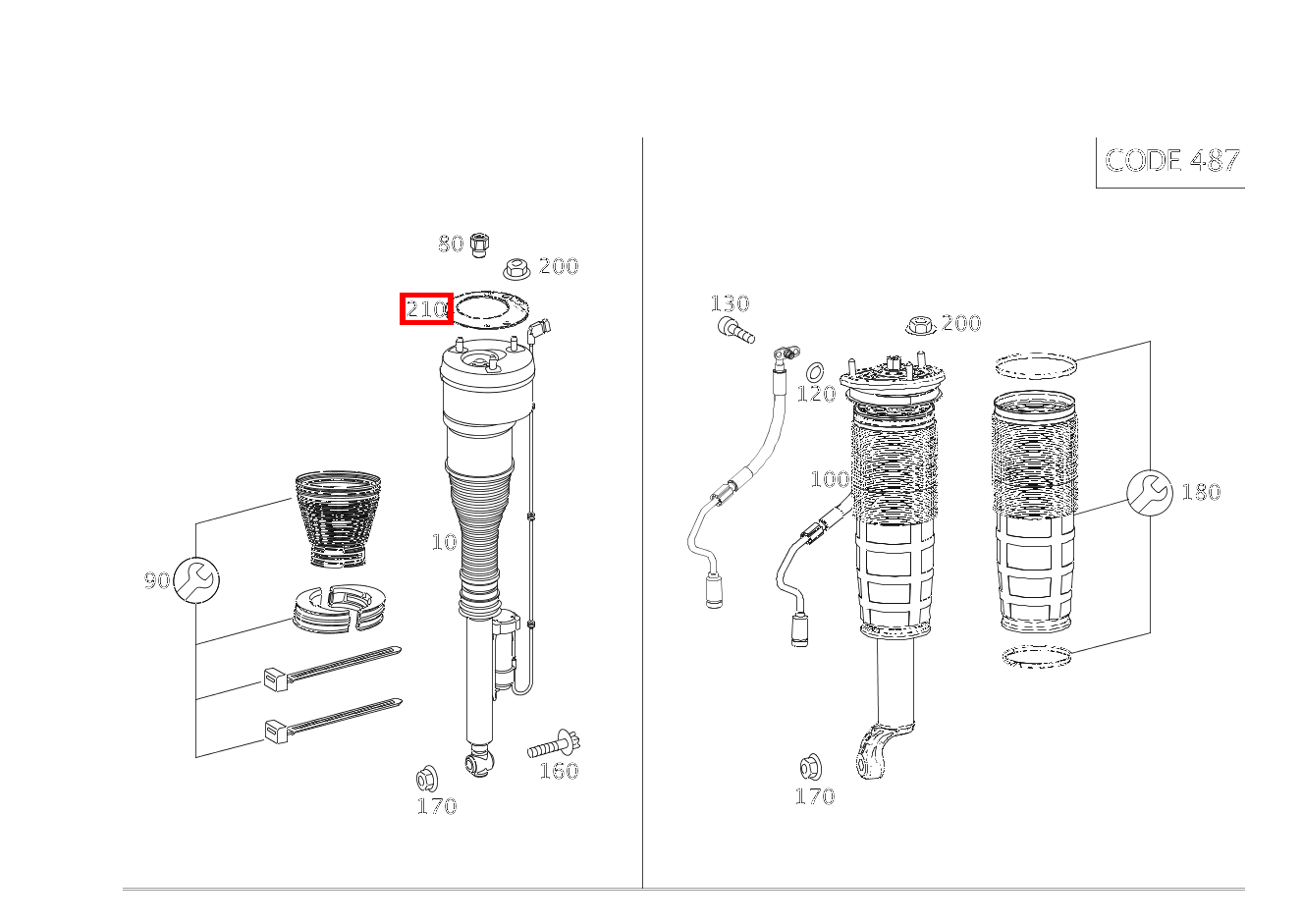 CODE 487

80
200
210
10
90
160
170

130
200
120
100
180
170