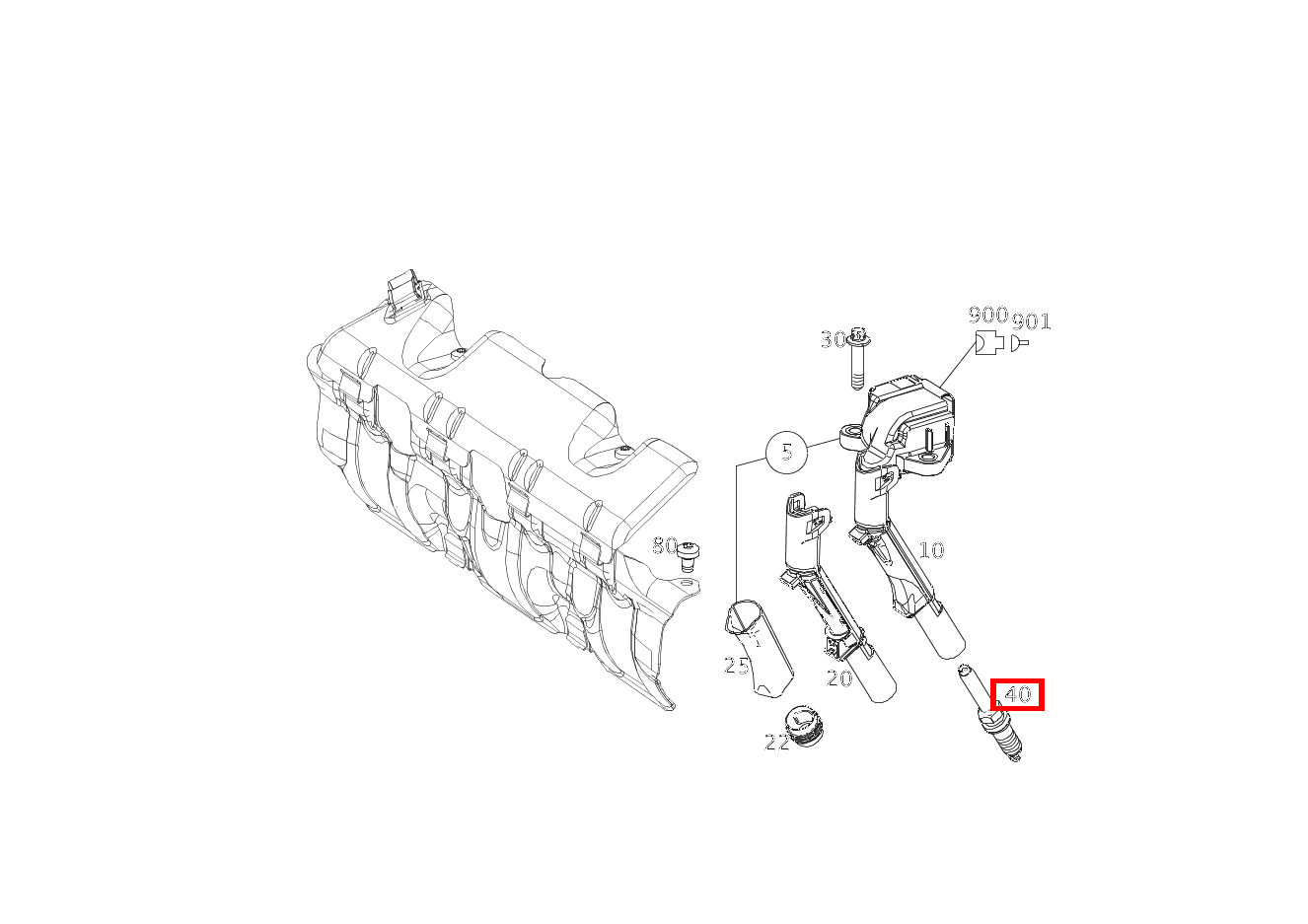 900
901
30
5
80
10
25
20
40
22