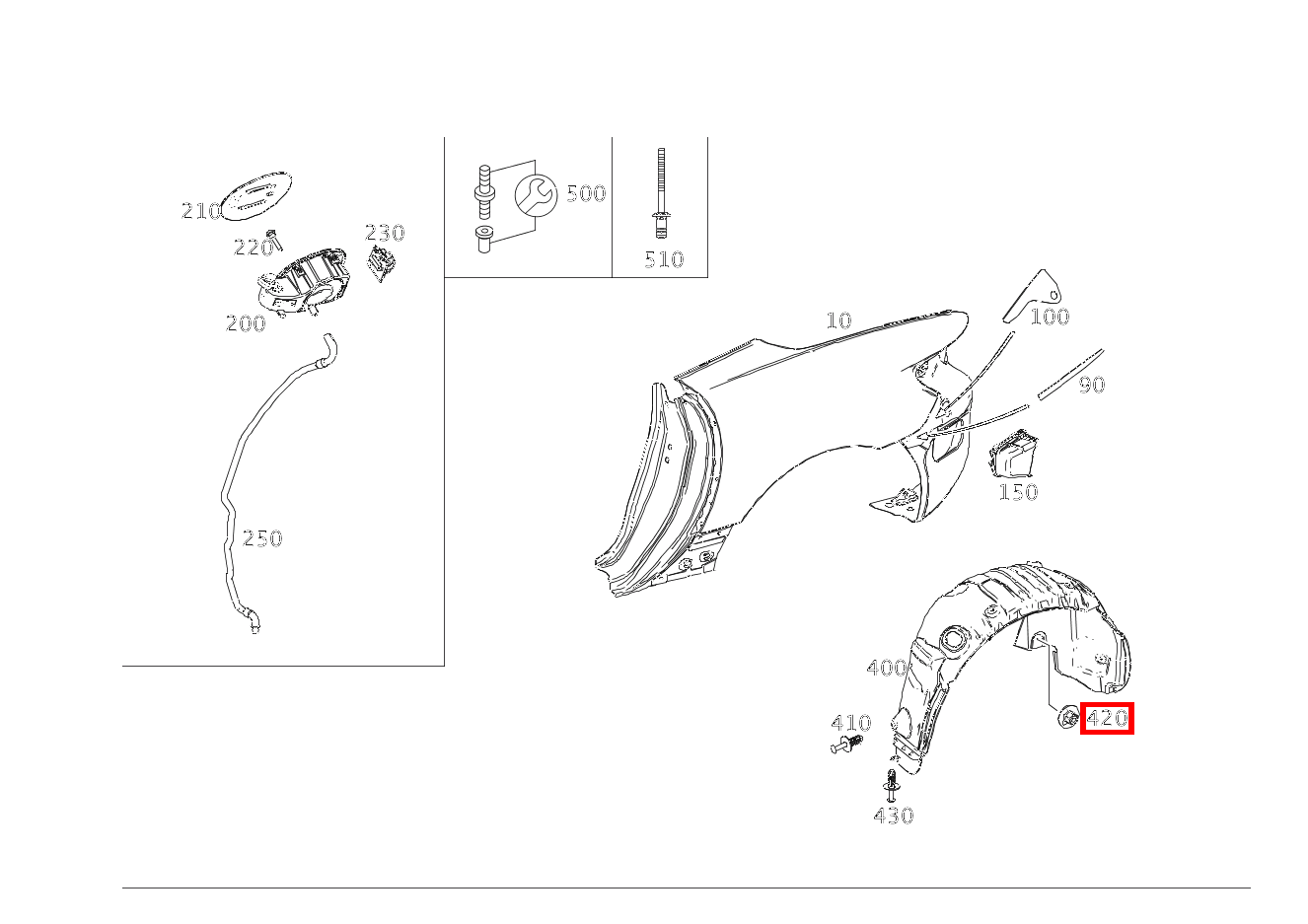 210
220
230
200
250
500
510
10
100
90
150
400
410
420
430