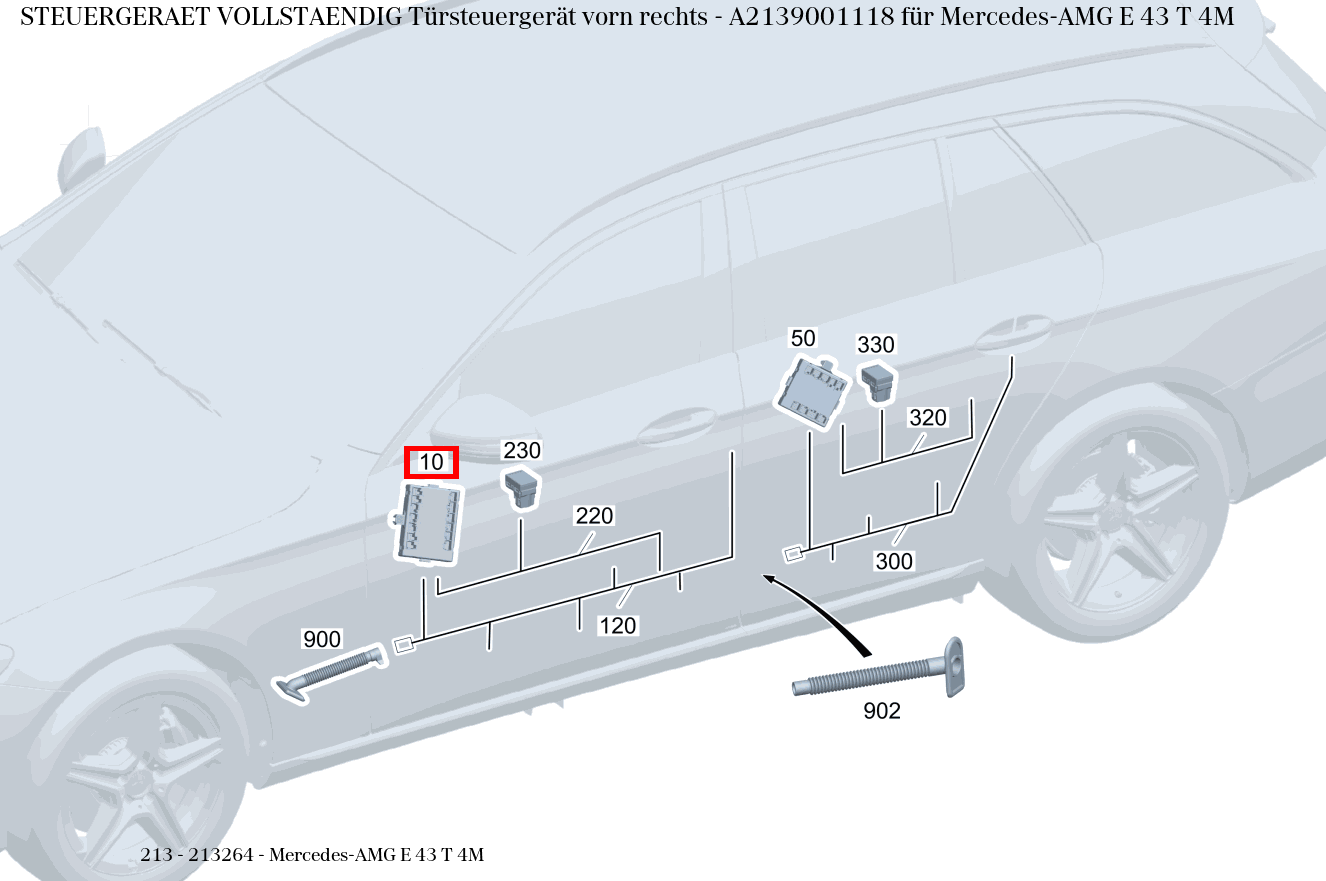 STEUERGERAET VOLLSTAENDIG Türsteuergerät vorn rechts - A2139001118 für Mercedes-AMG E 43 T 4M

50
330
320
10
230
220
300
120
900
902

213 - 213264 - Mercedes-AMG E 43 T 4M