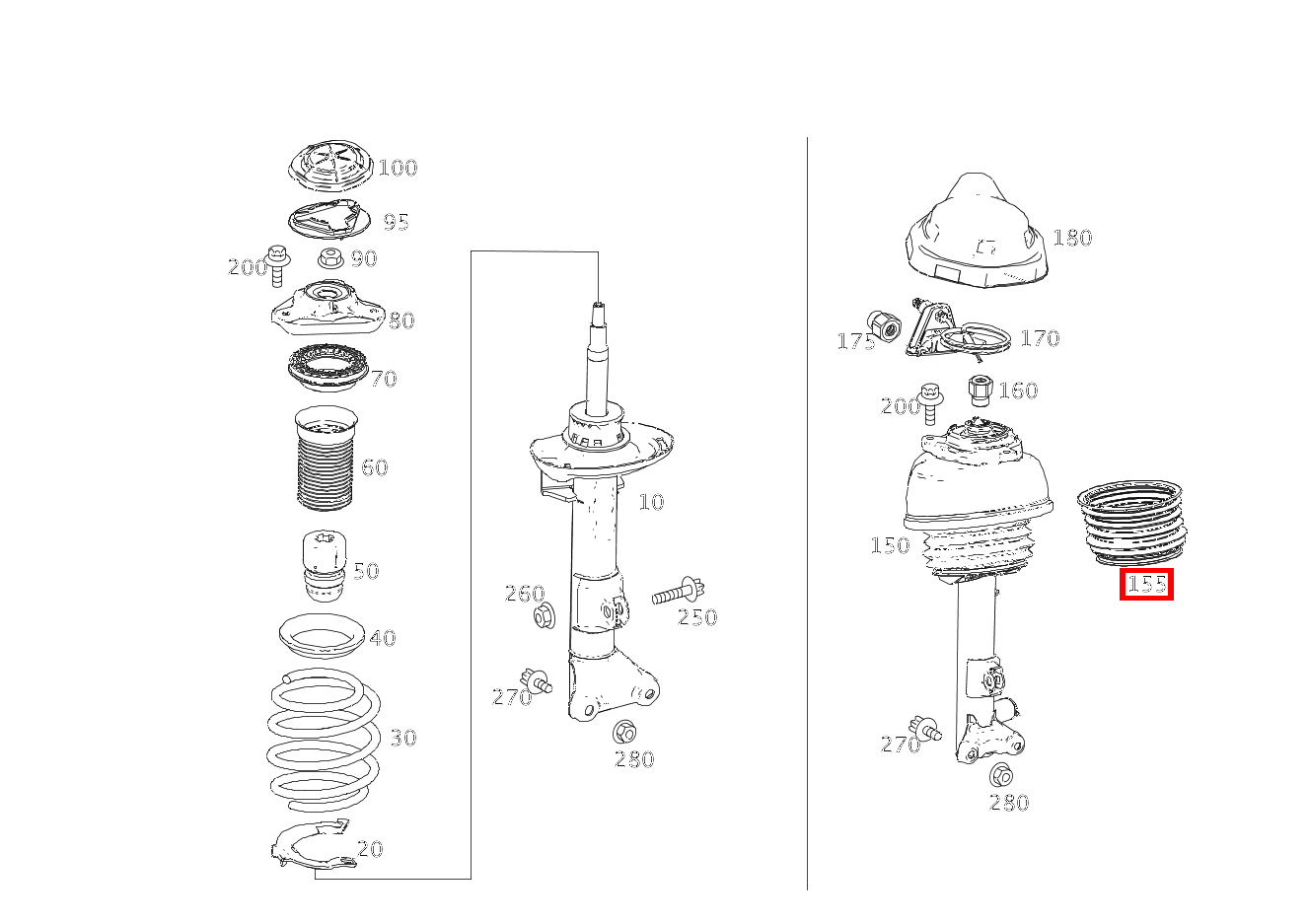 100
95
200
90
80
70
60
50
40
30
20
10
260
250
270
280
180
175
170
200
160
150
155
270
280