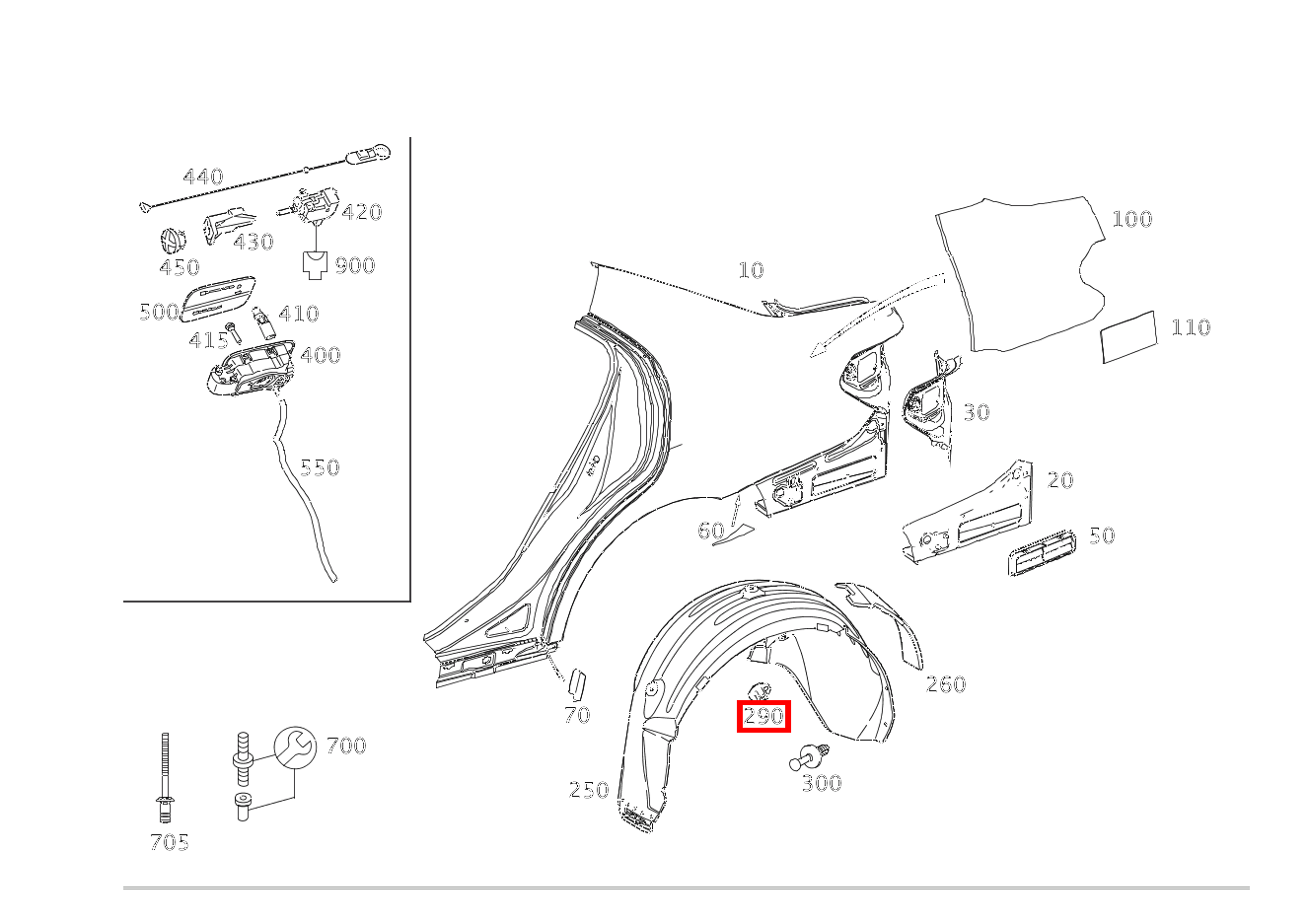 440
420
430
450
900
500
410
415
400
550
10
100
110
30
20
60
50
70
260
290
300
250
700
705