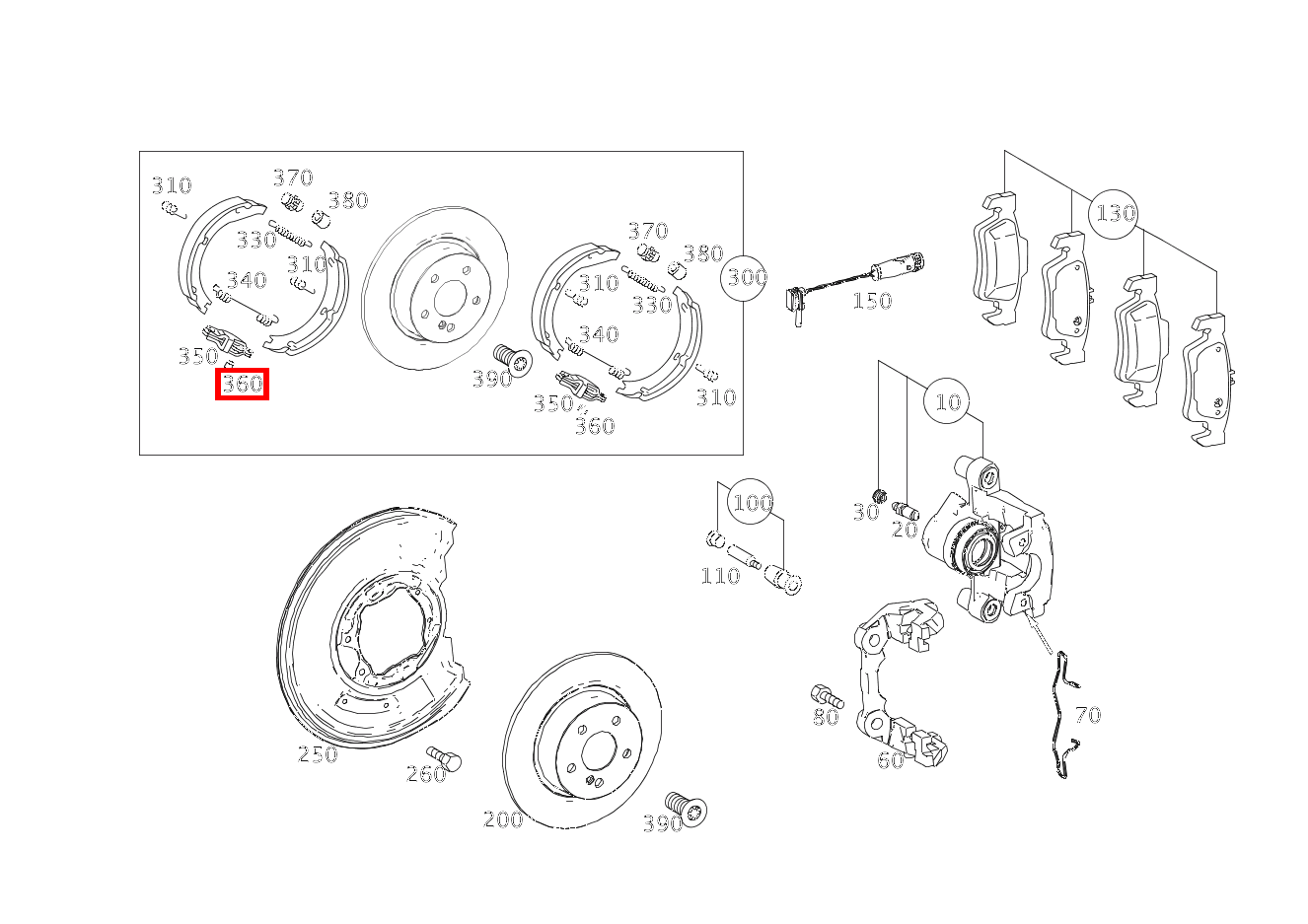 310
370
380
330
310
340
350
360
370
380
310
330
340
390
350
360
310
300
150
130
10
30
20
100
110
80
60
70
250
260
200
390